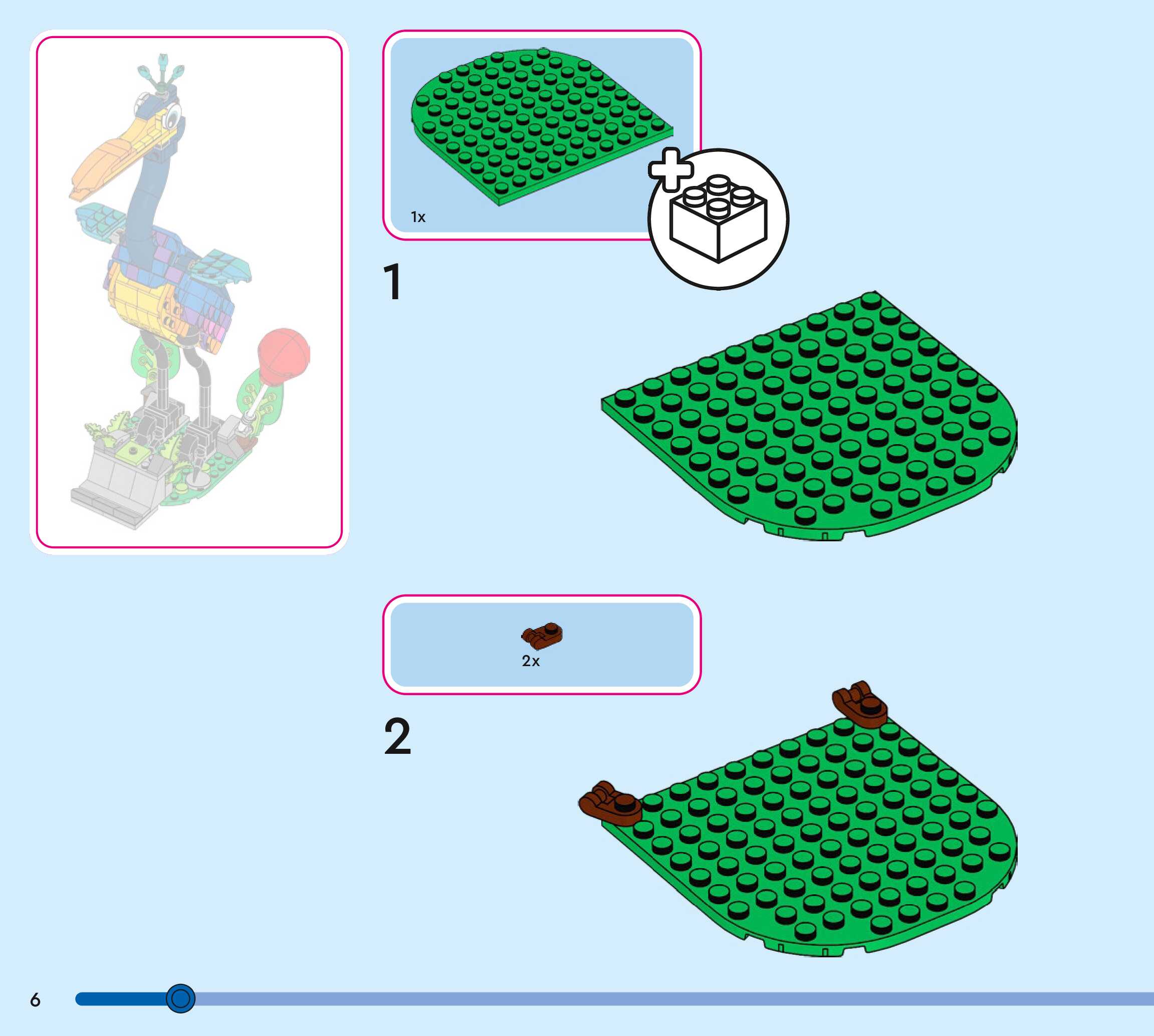 1x

1

2x

2

6