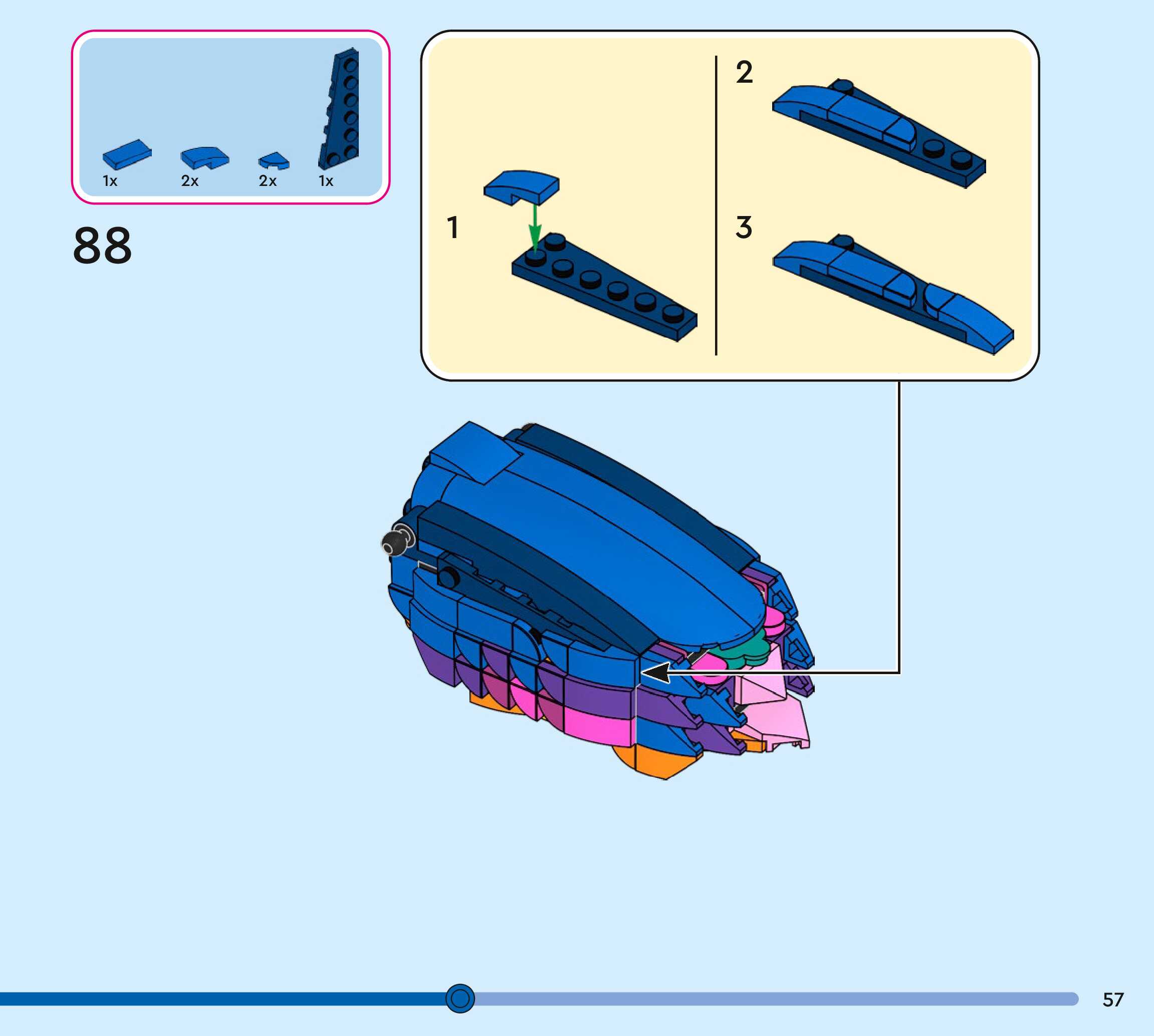 1x 2x 2x 1x

88

1

2

3

57