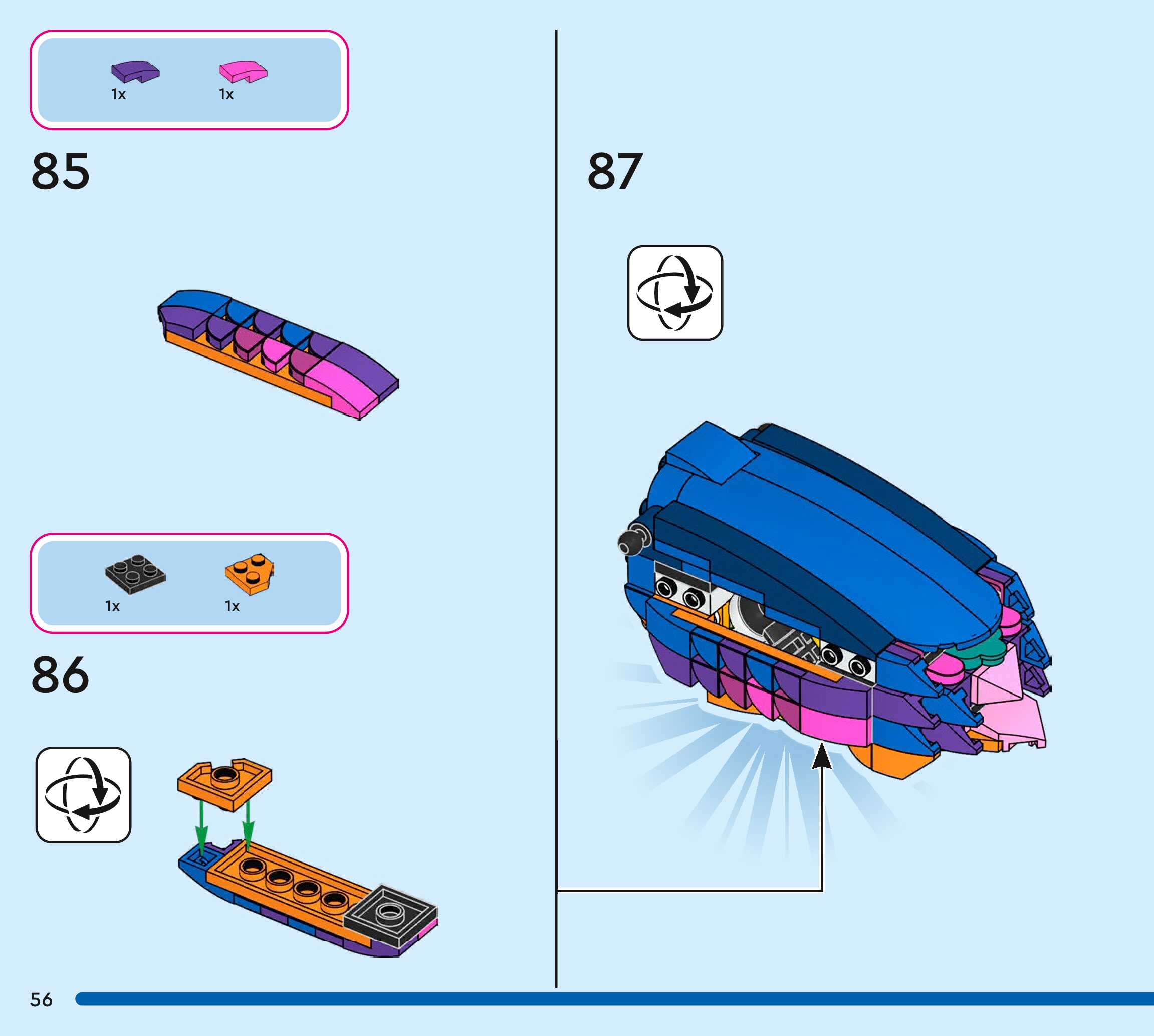 1x 1x

85

1x 1x

86

87

56