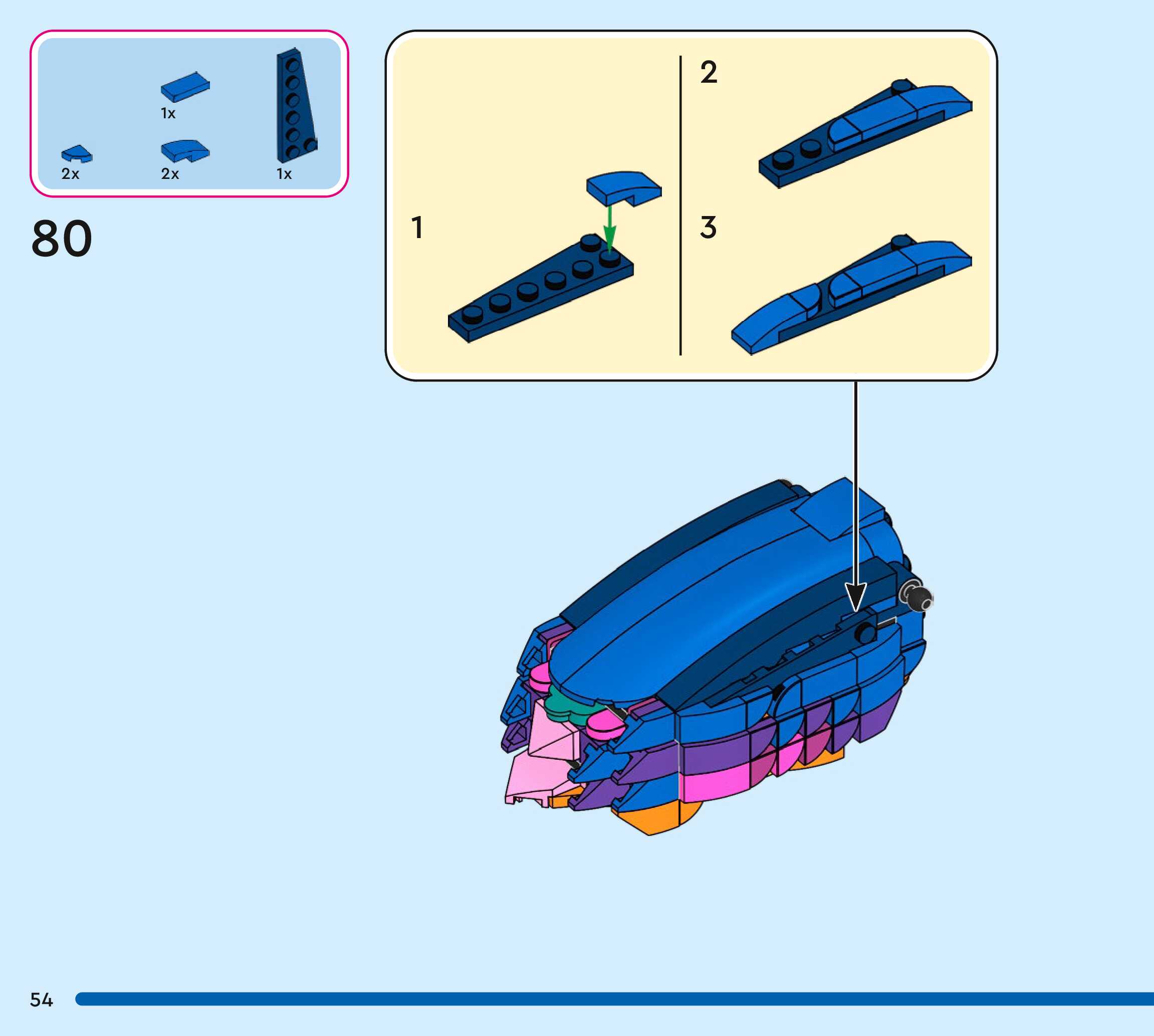 1x
2x
2x
1x

80

1

2

3

54