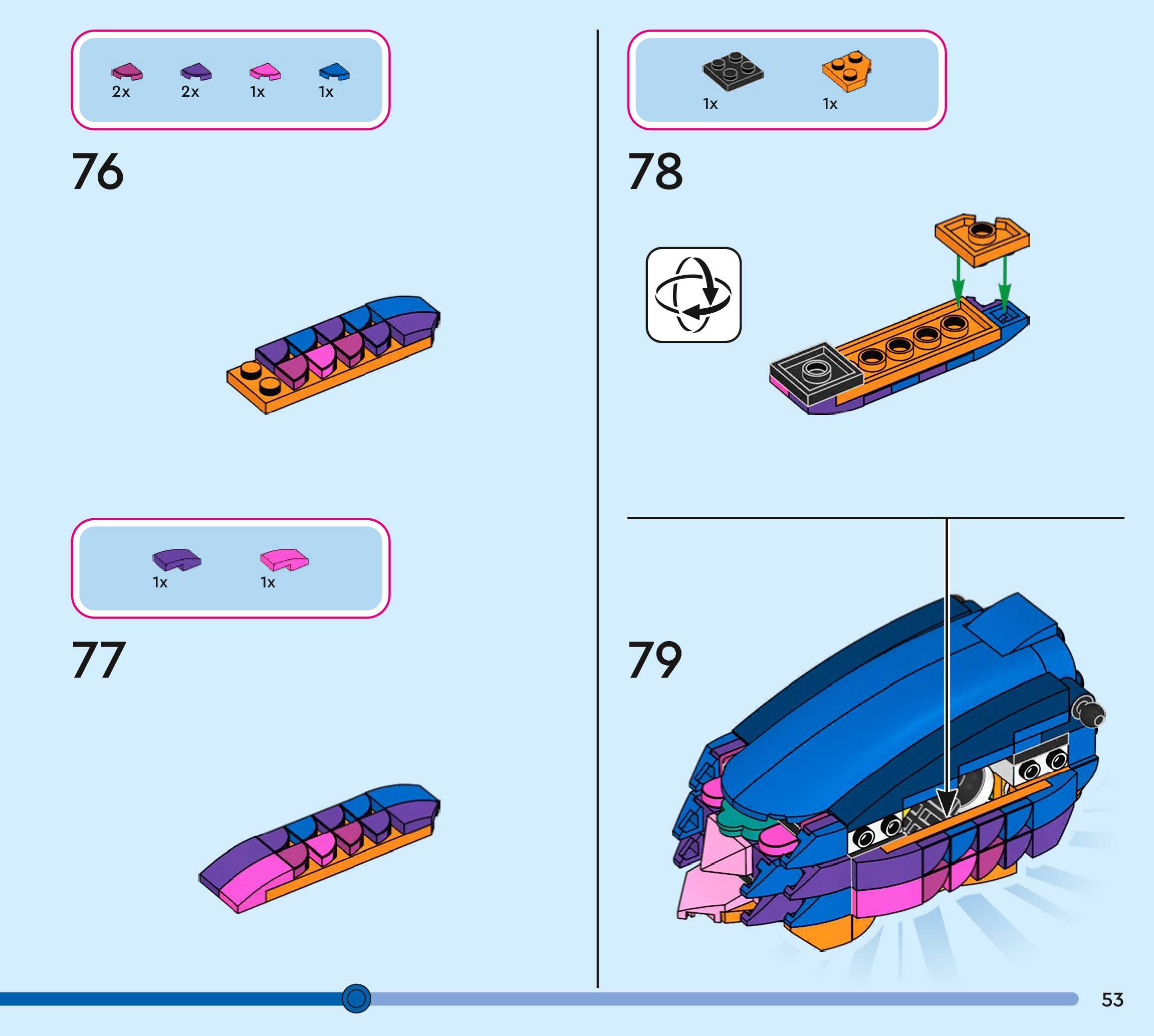 2x 2x 1x 1x

76

1x 1x

77

1x 1x

78

79

53