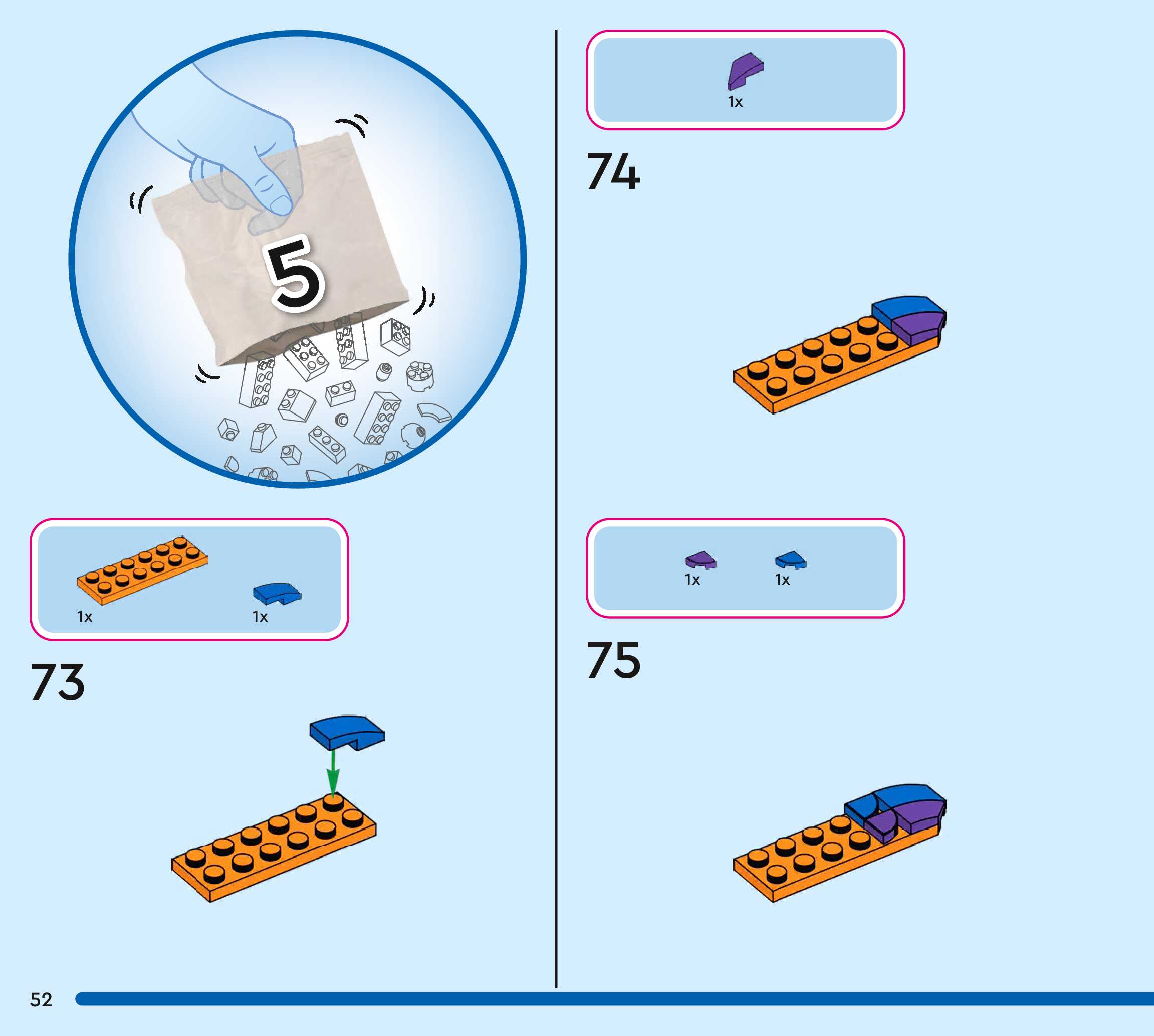 5

1x

1x

73

1x

74

1x

1x

75

52