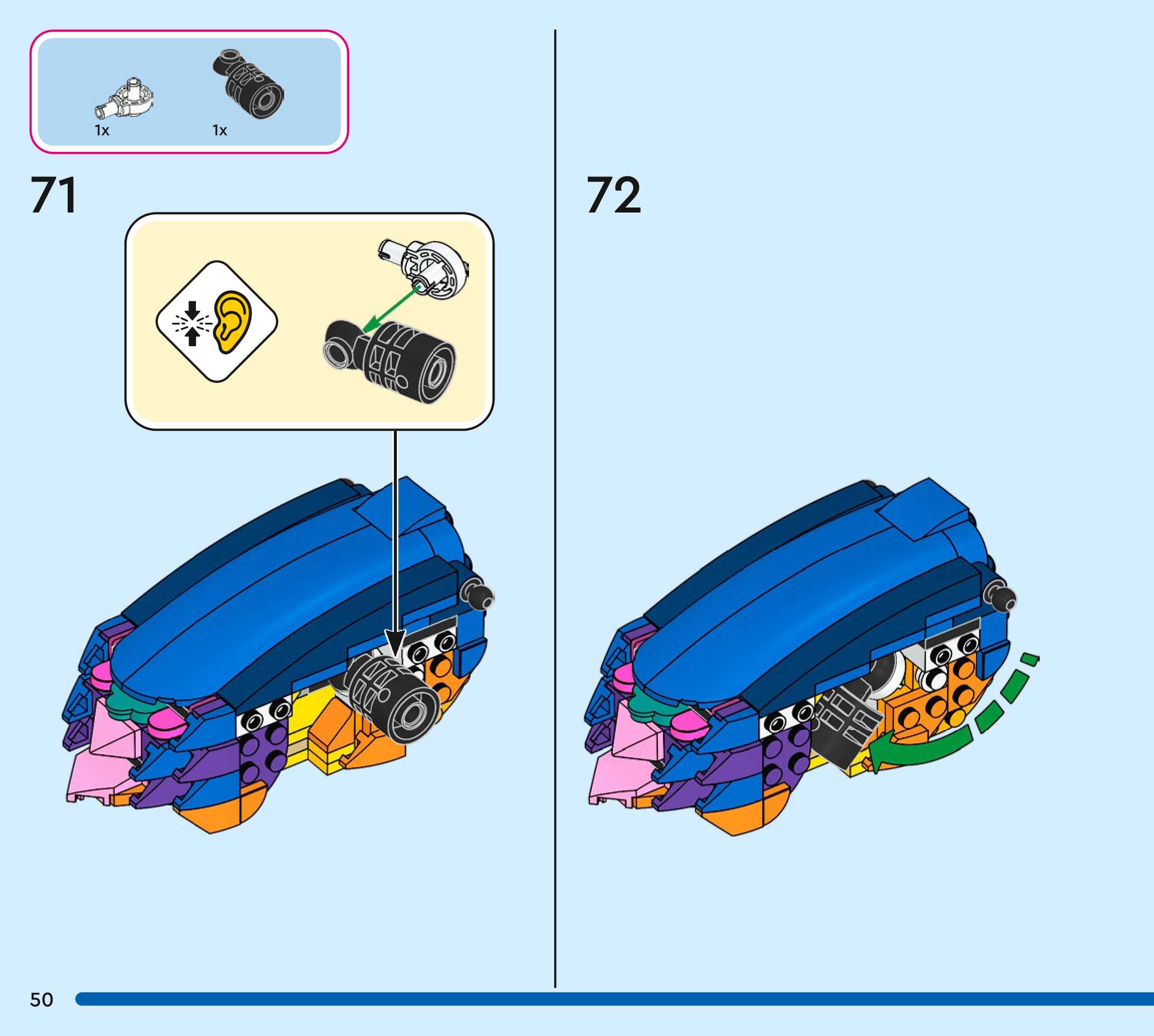 1x 1x

71

72

50