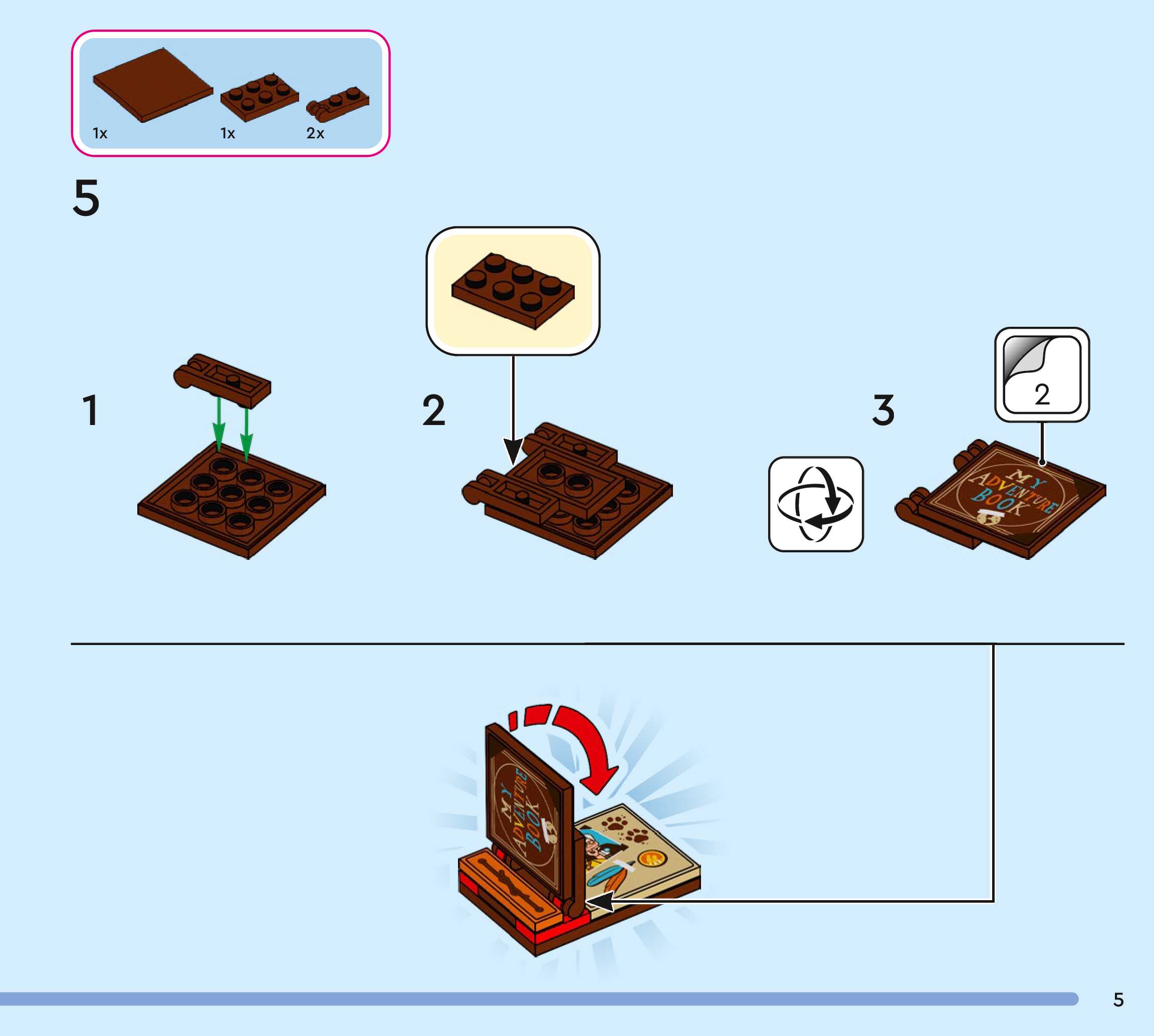 1x 1x 2x

5

1

2

3

2

MY ADVENTURE BOOK

MY ADVENTURE BOOK

5