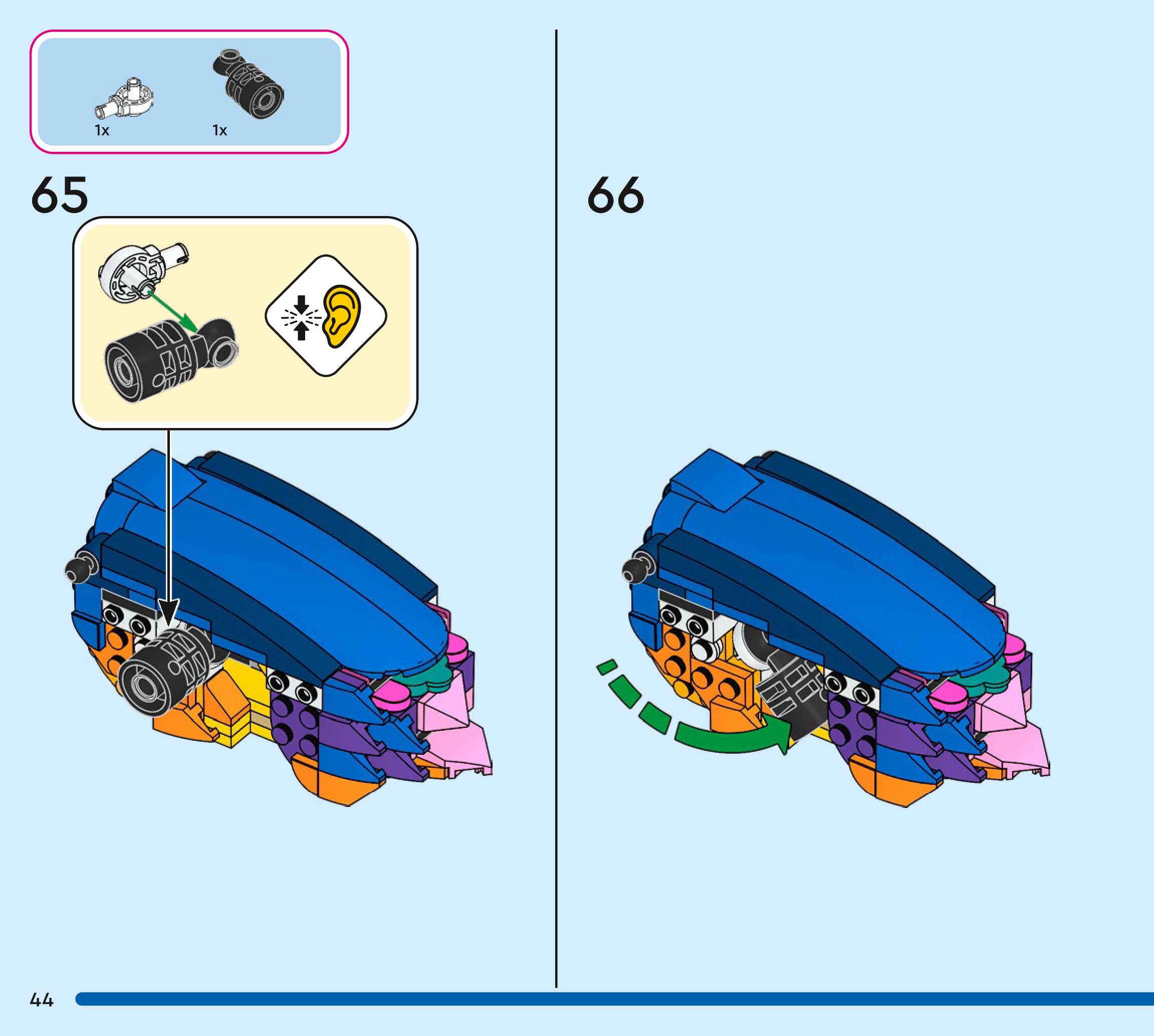 1x 1x

65

66

44