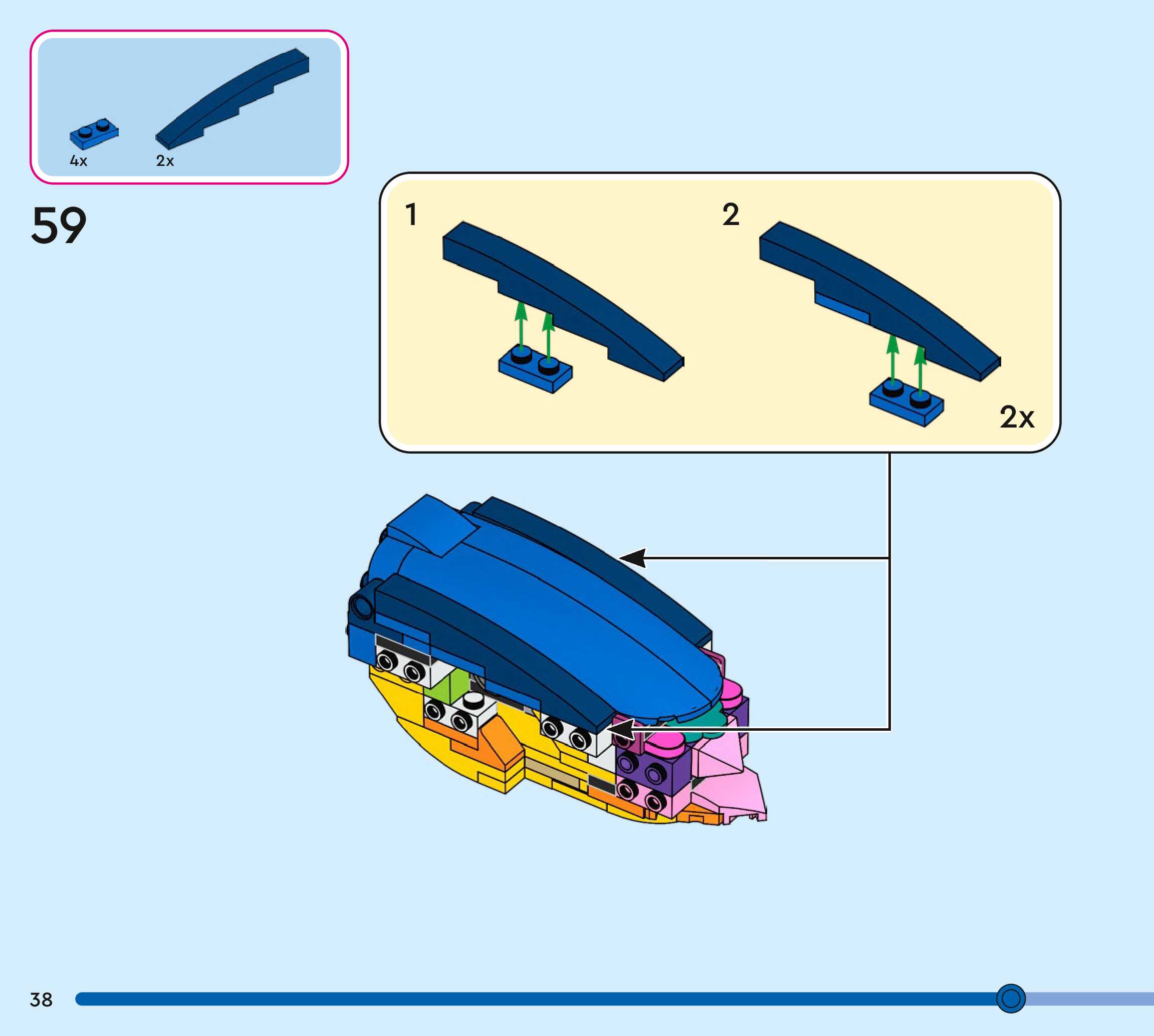 4x 2x

59

1

2

2x

38