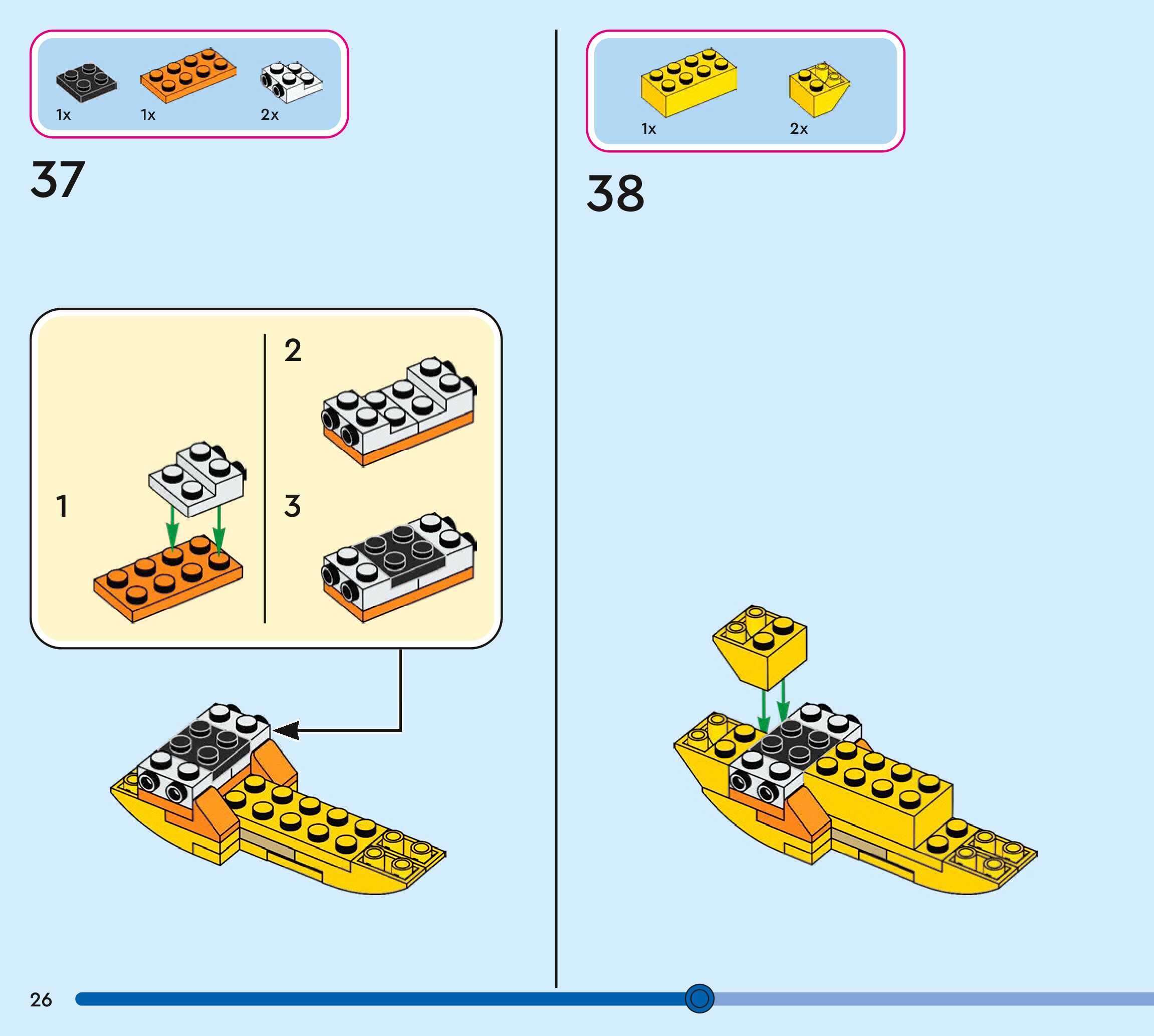 1x 1x 2x

37

1

2

3

1x 2x

38

26