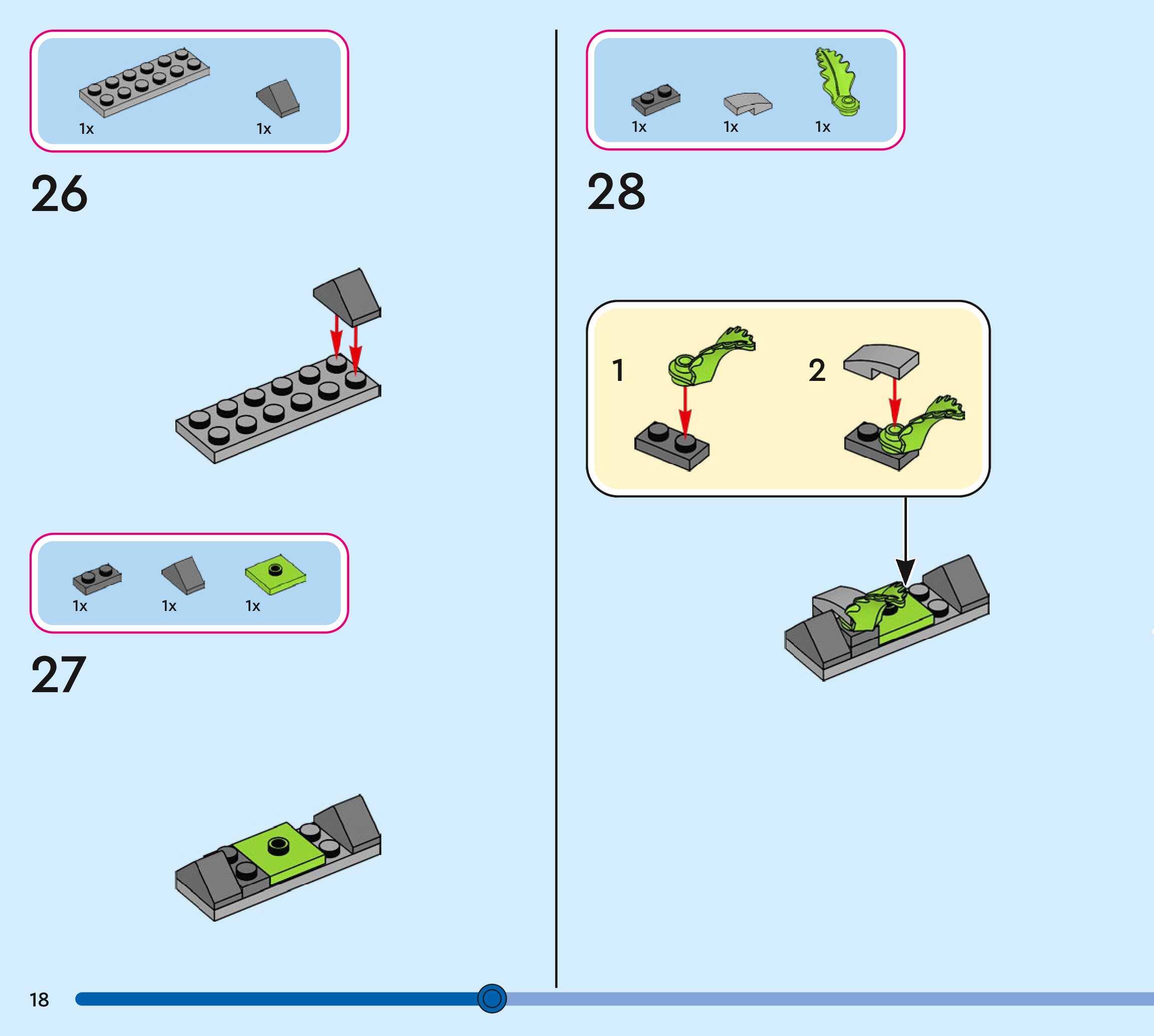 1x 1x

26

1x 1x 1x

27

1x 1x 1x

28

1

2

18