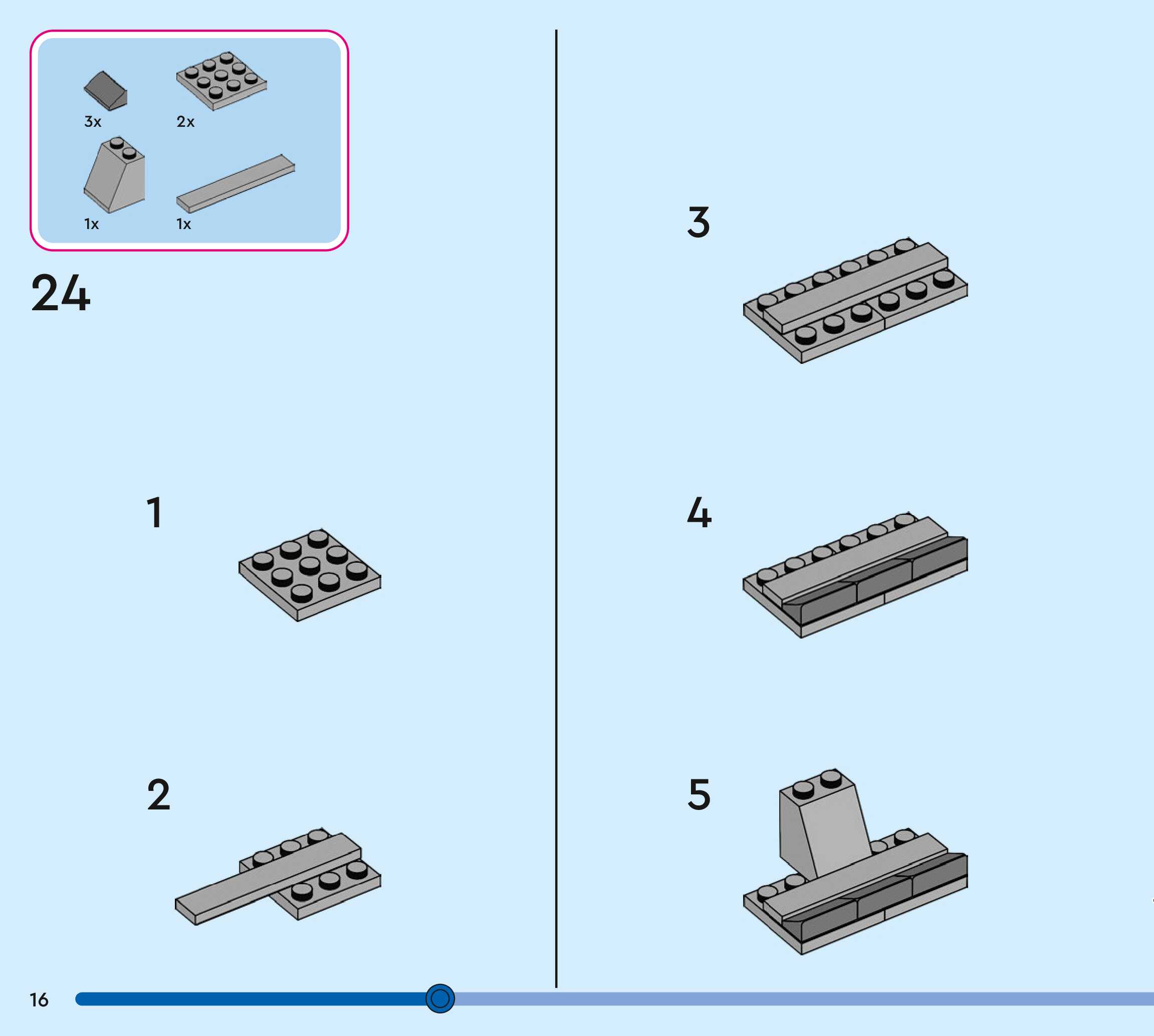 3x
2x
1x
1x

24

1

2

3

4

5

16