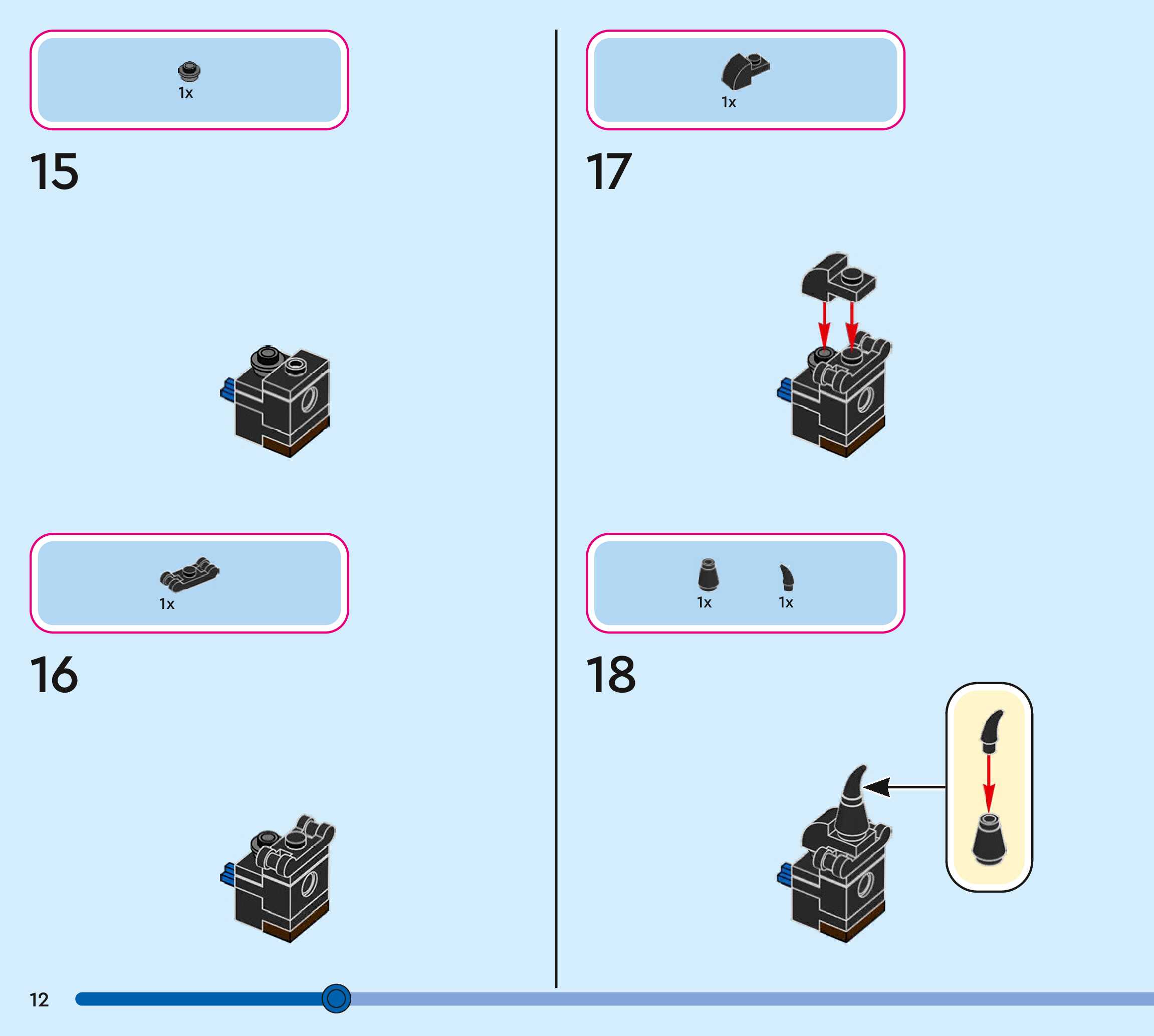 1x

15

1x

16

1x

17

1x 1x

18

12