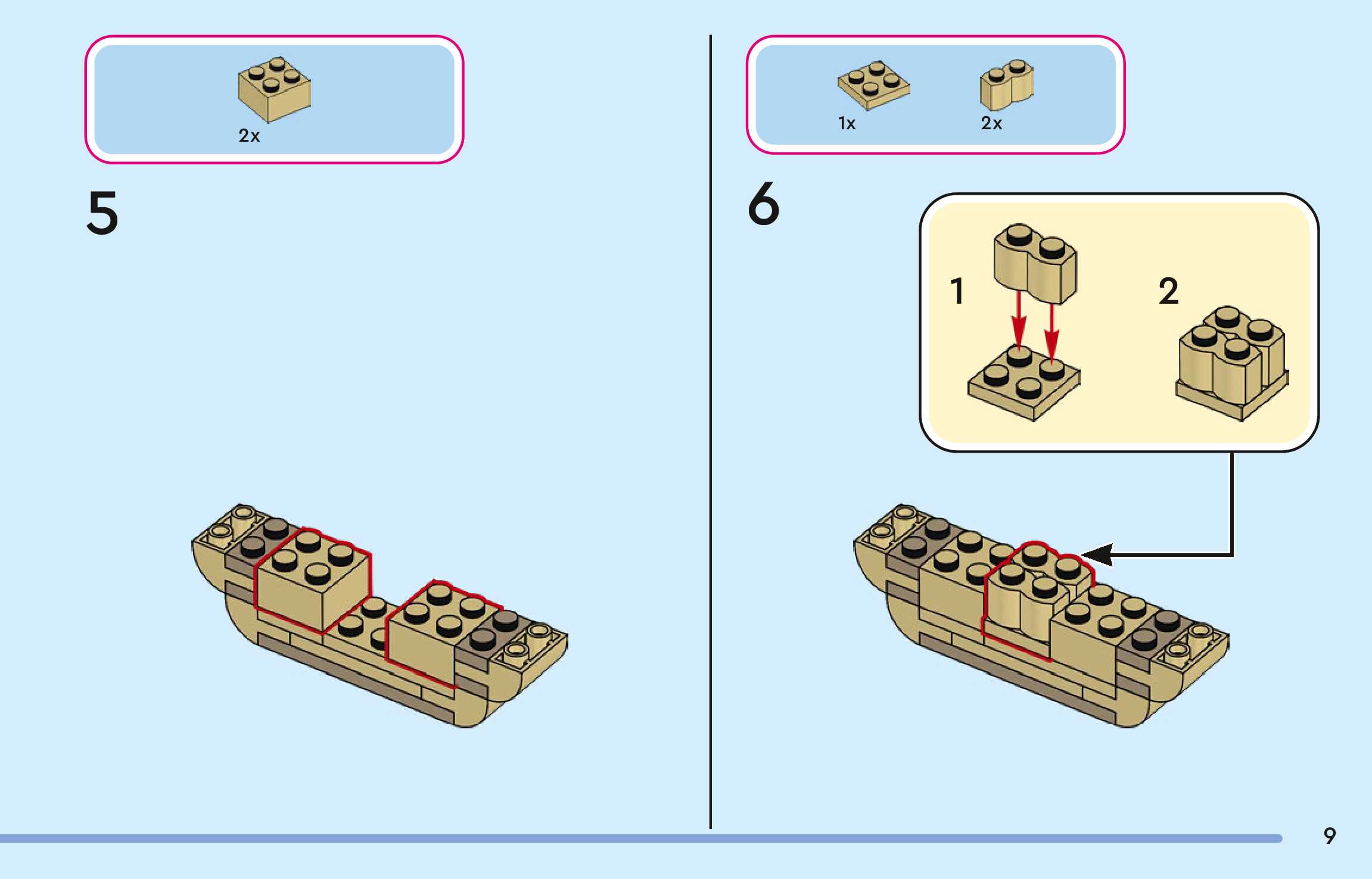 2x

5

1x

2x

6

1

2

9