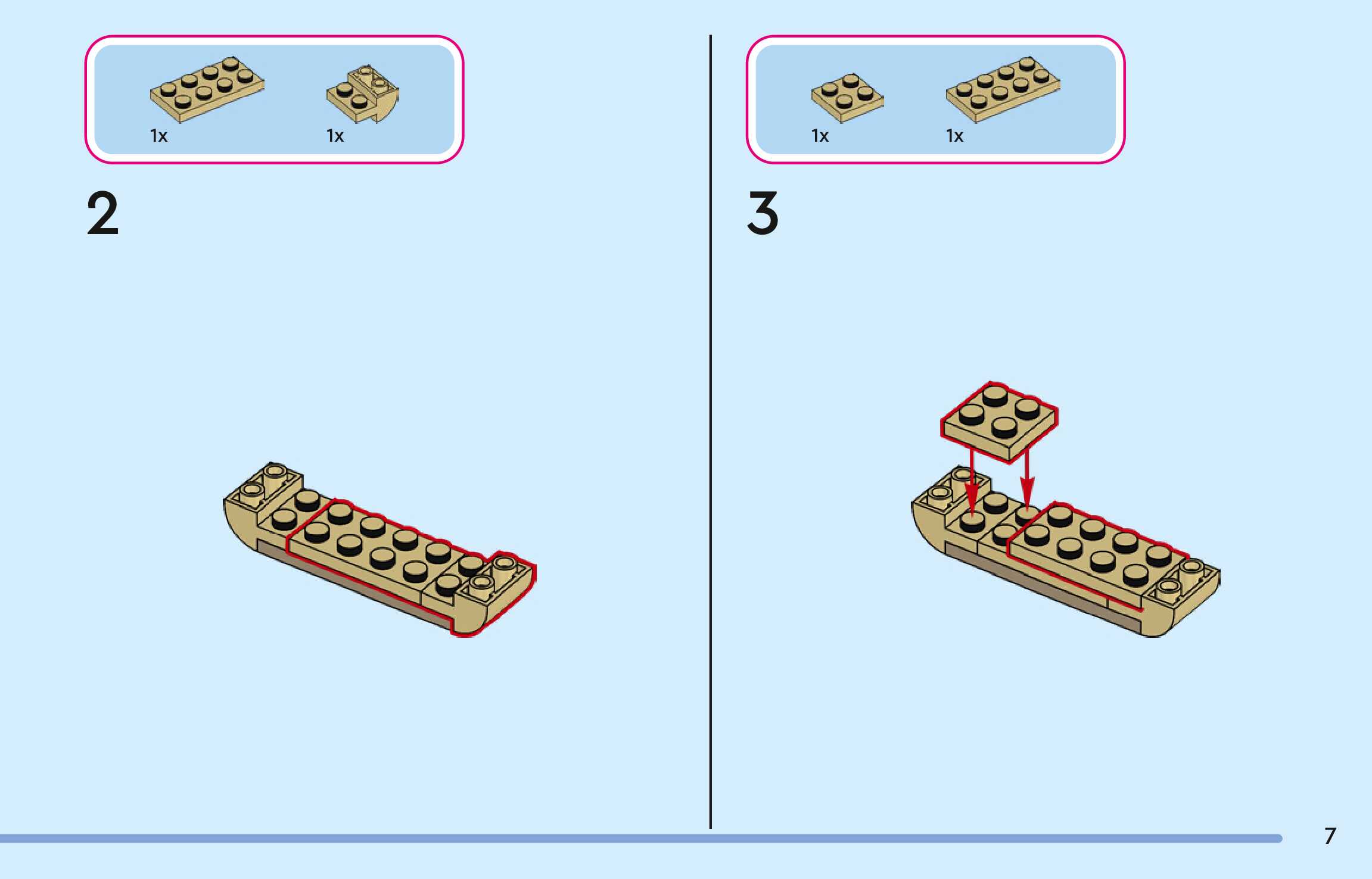 1x 1x

2

1x 1x

3

7