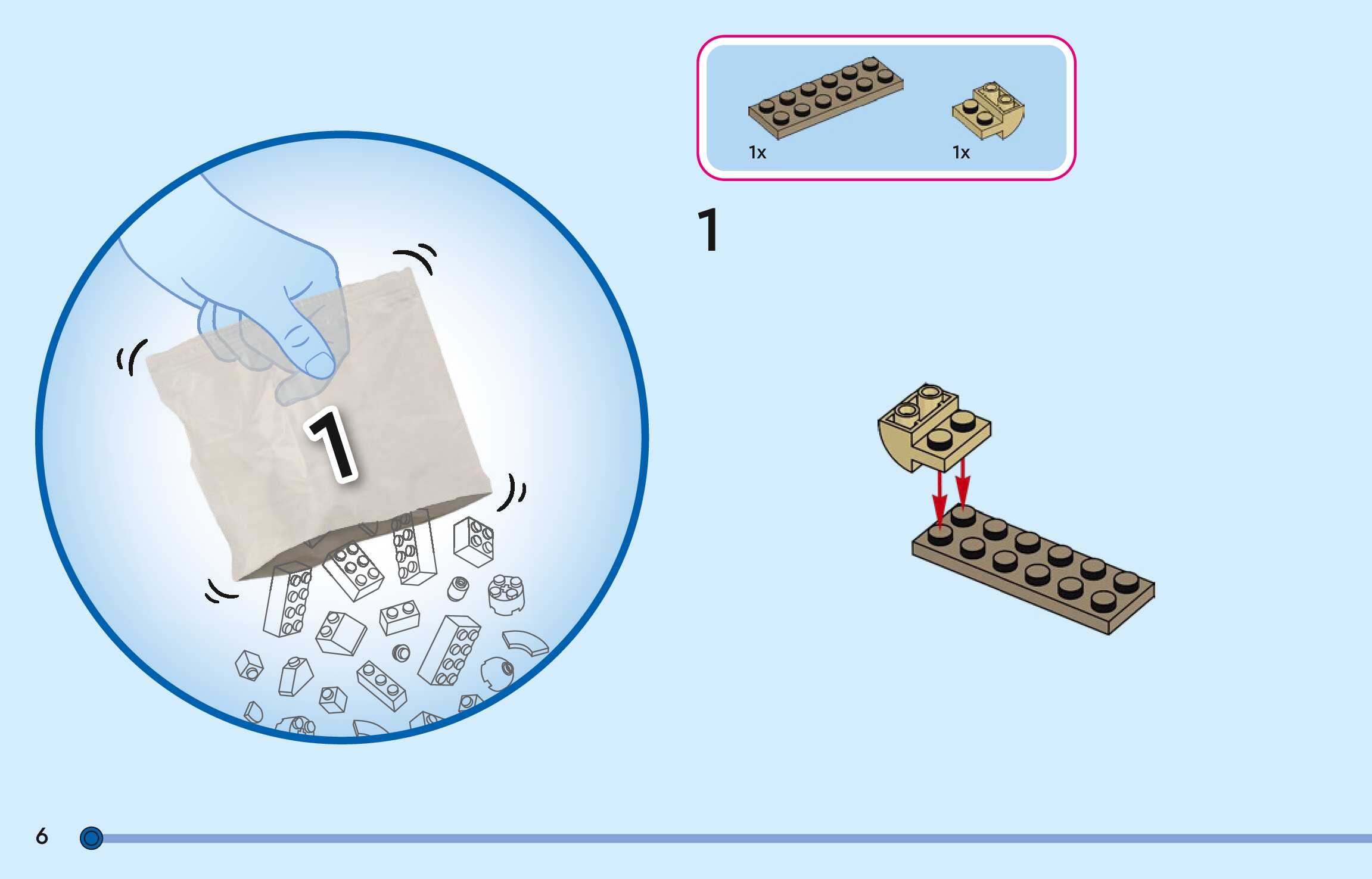 1

1x

1x

1

6