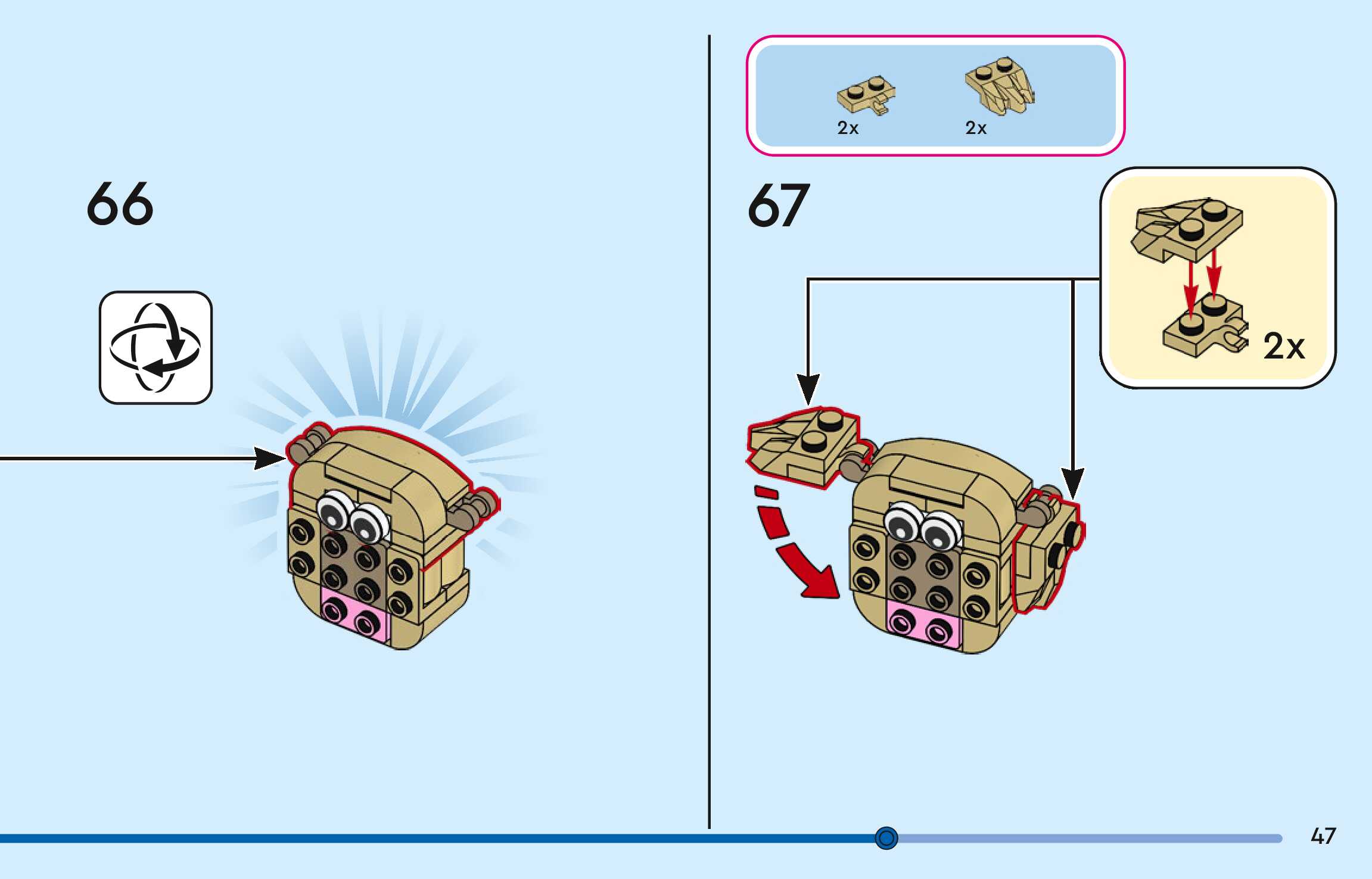 66

2x

2x

67

2x

47