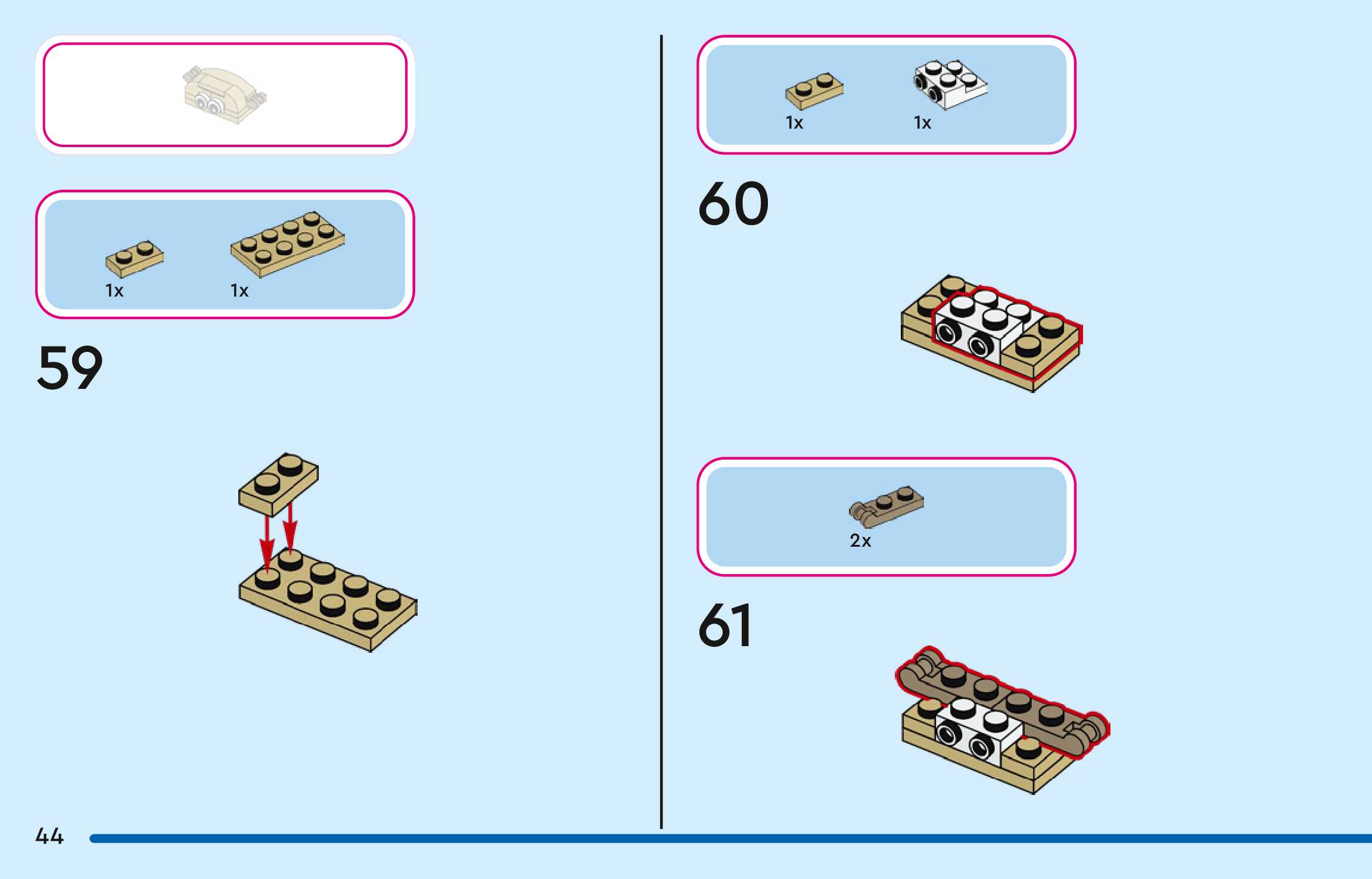 1x 1x

59

1x 1x

60

2x

61

44