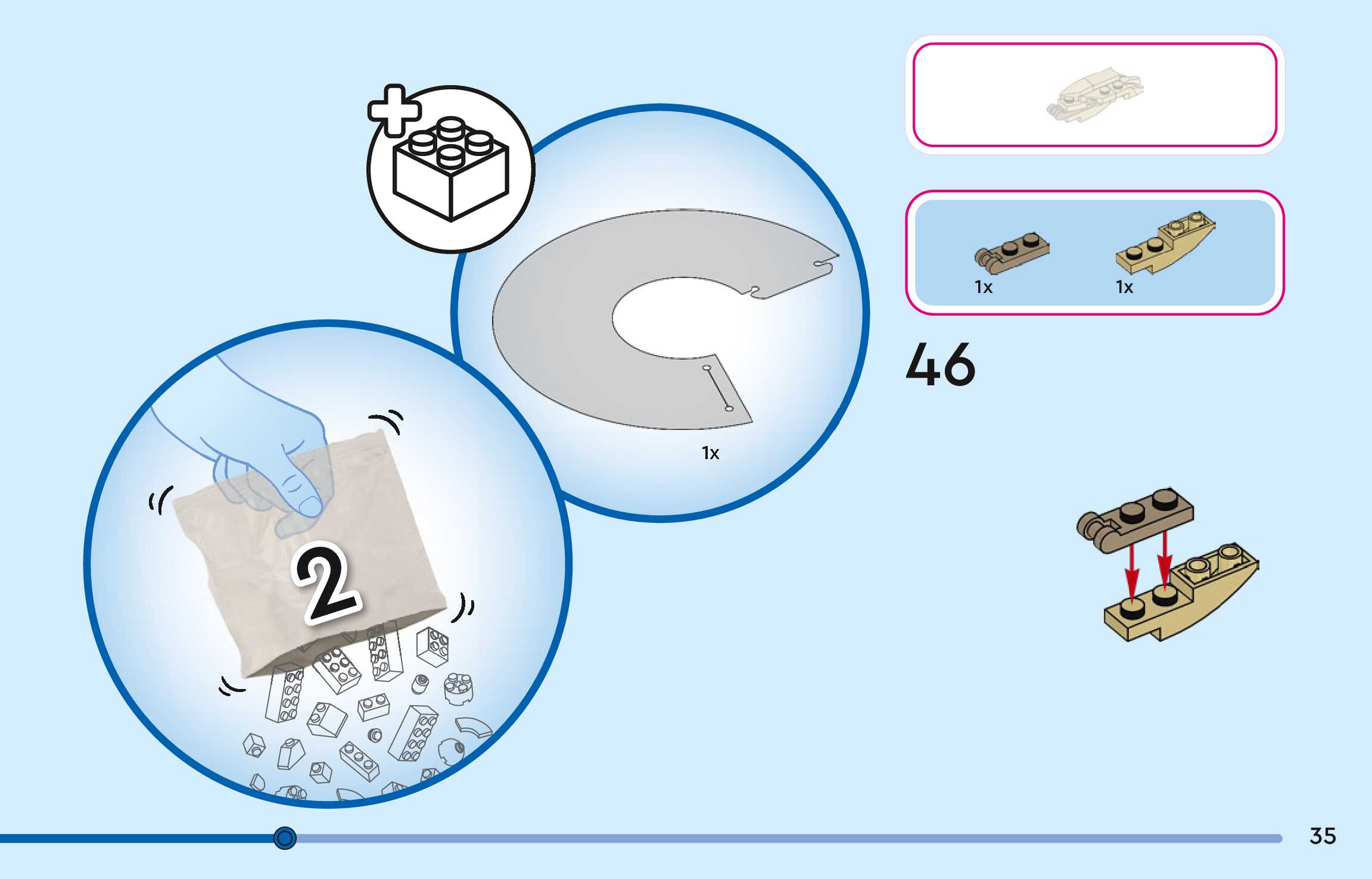 2

1x

1x 1x

46

35