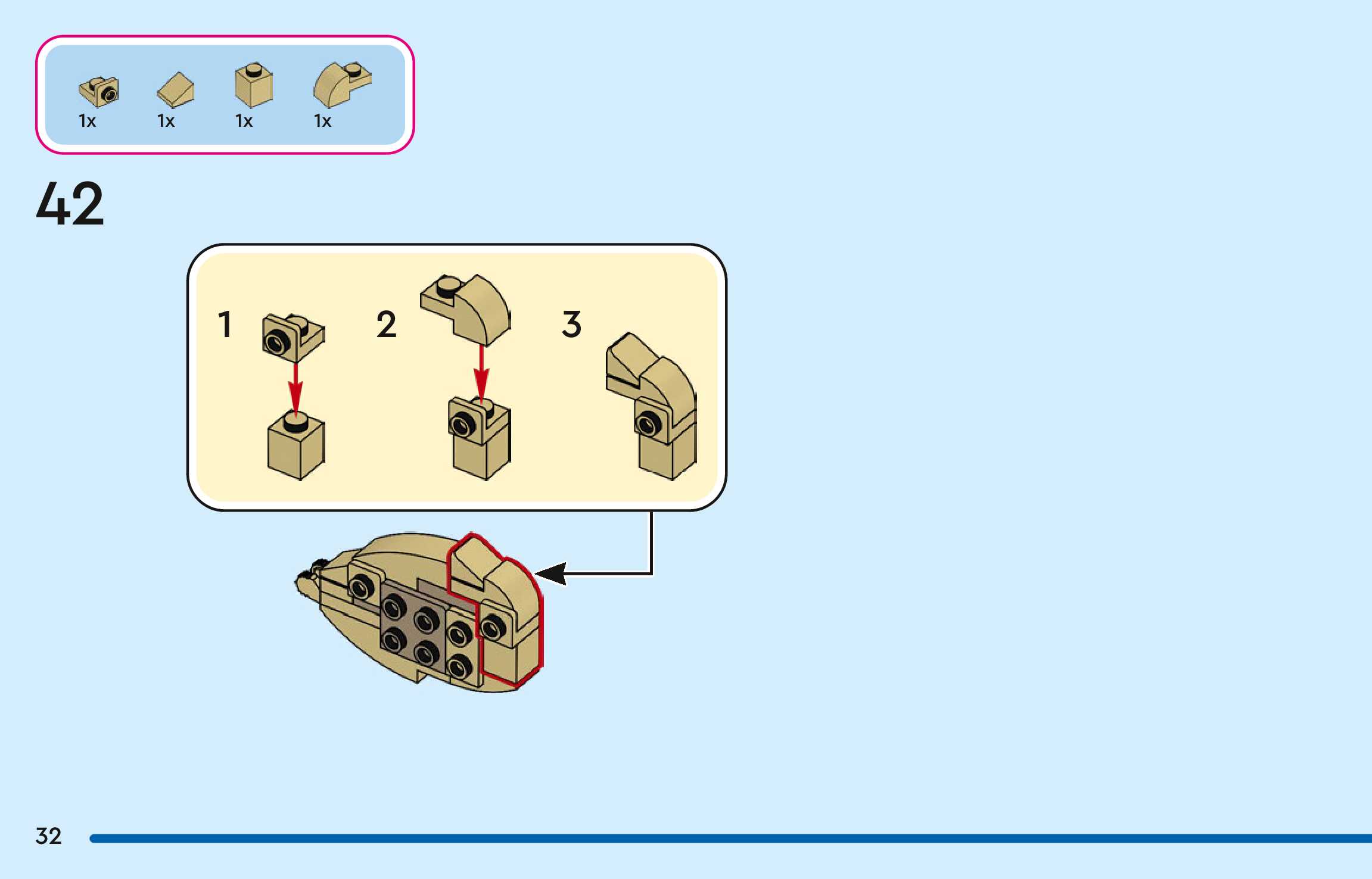 1x 1x 1x 1x

42

1

2

3

32