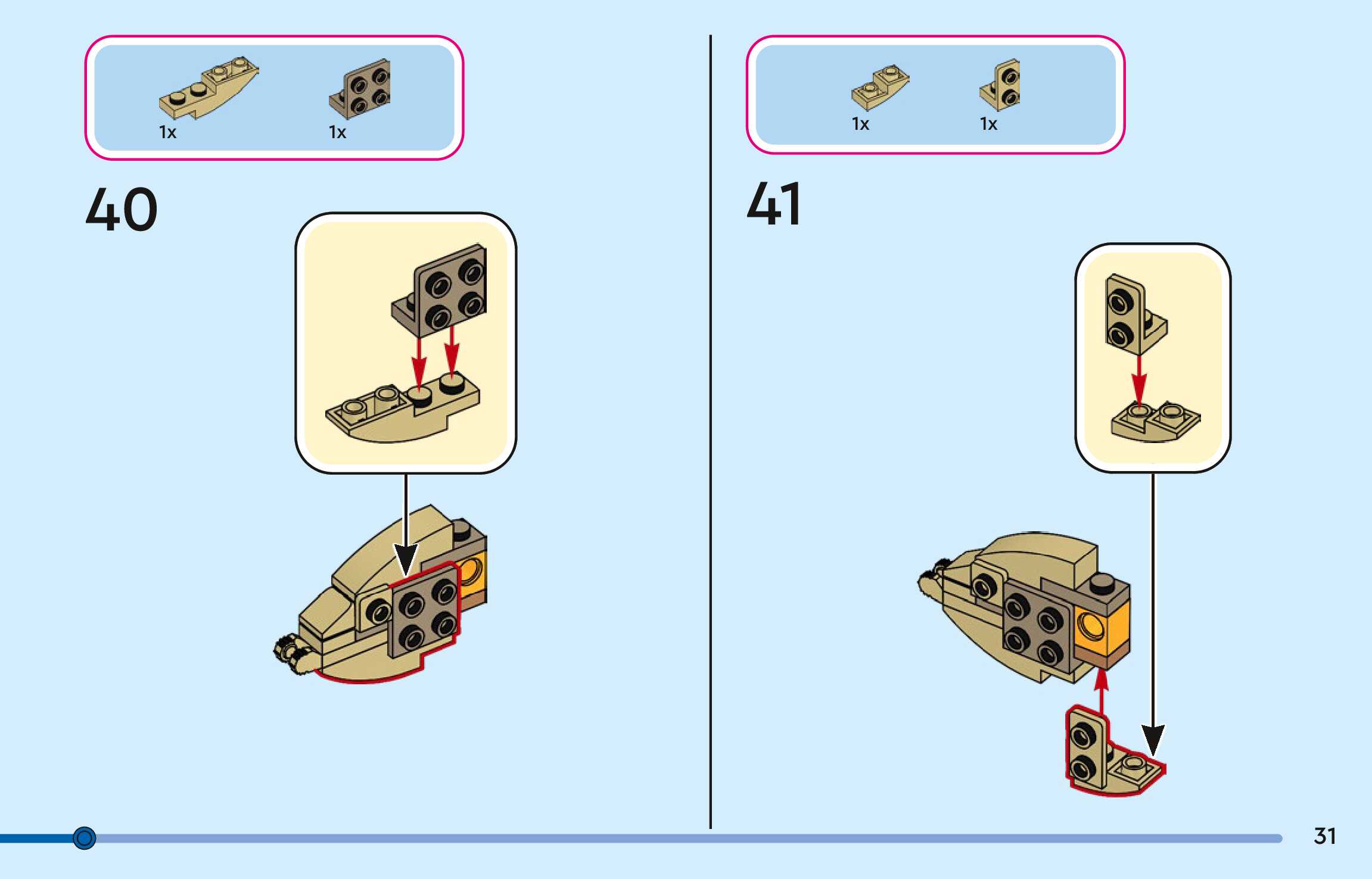 1x 1x

40

1x 1x

41

31