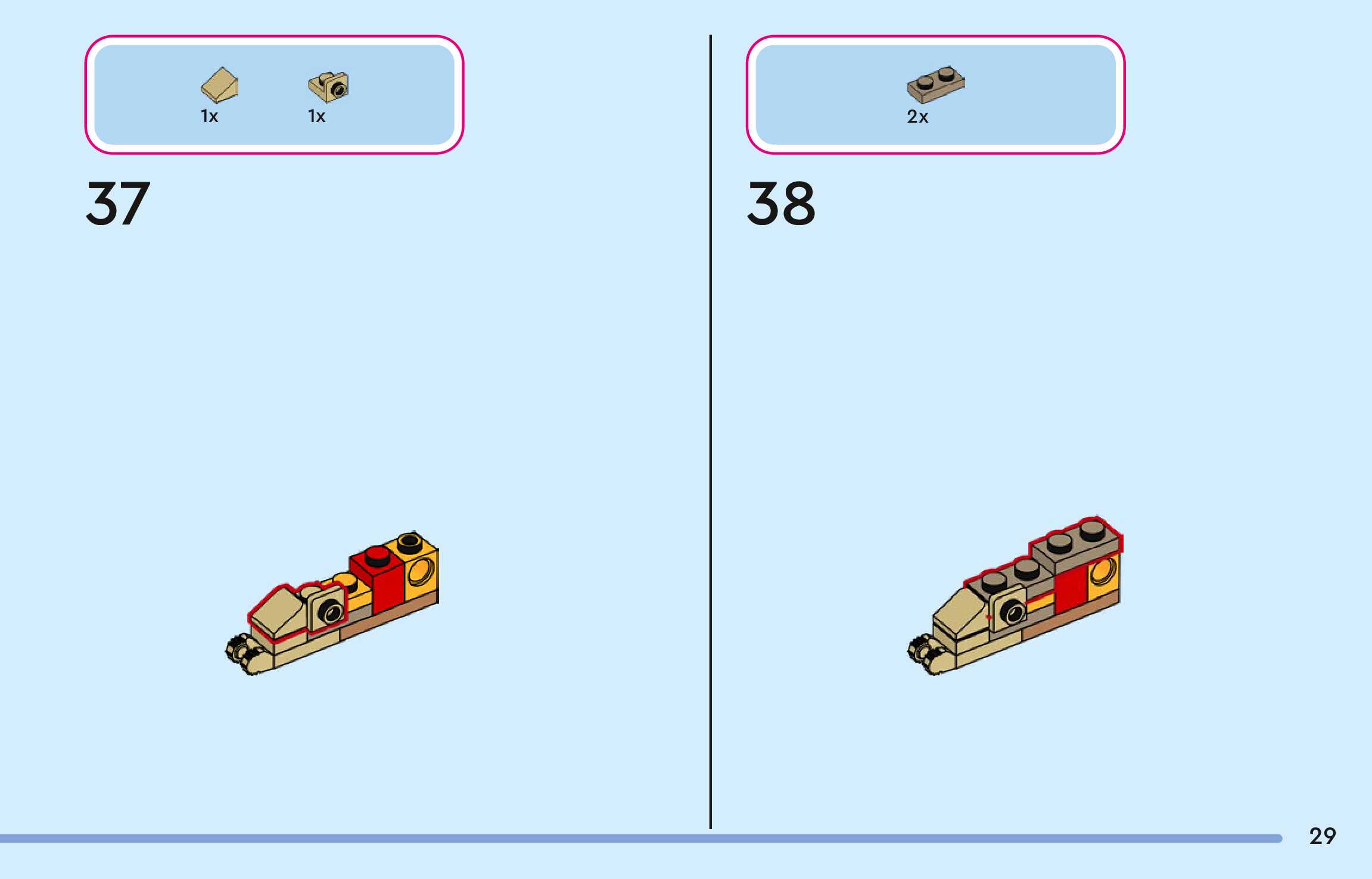 1x 1x

37

2x

38

29