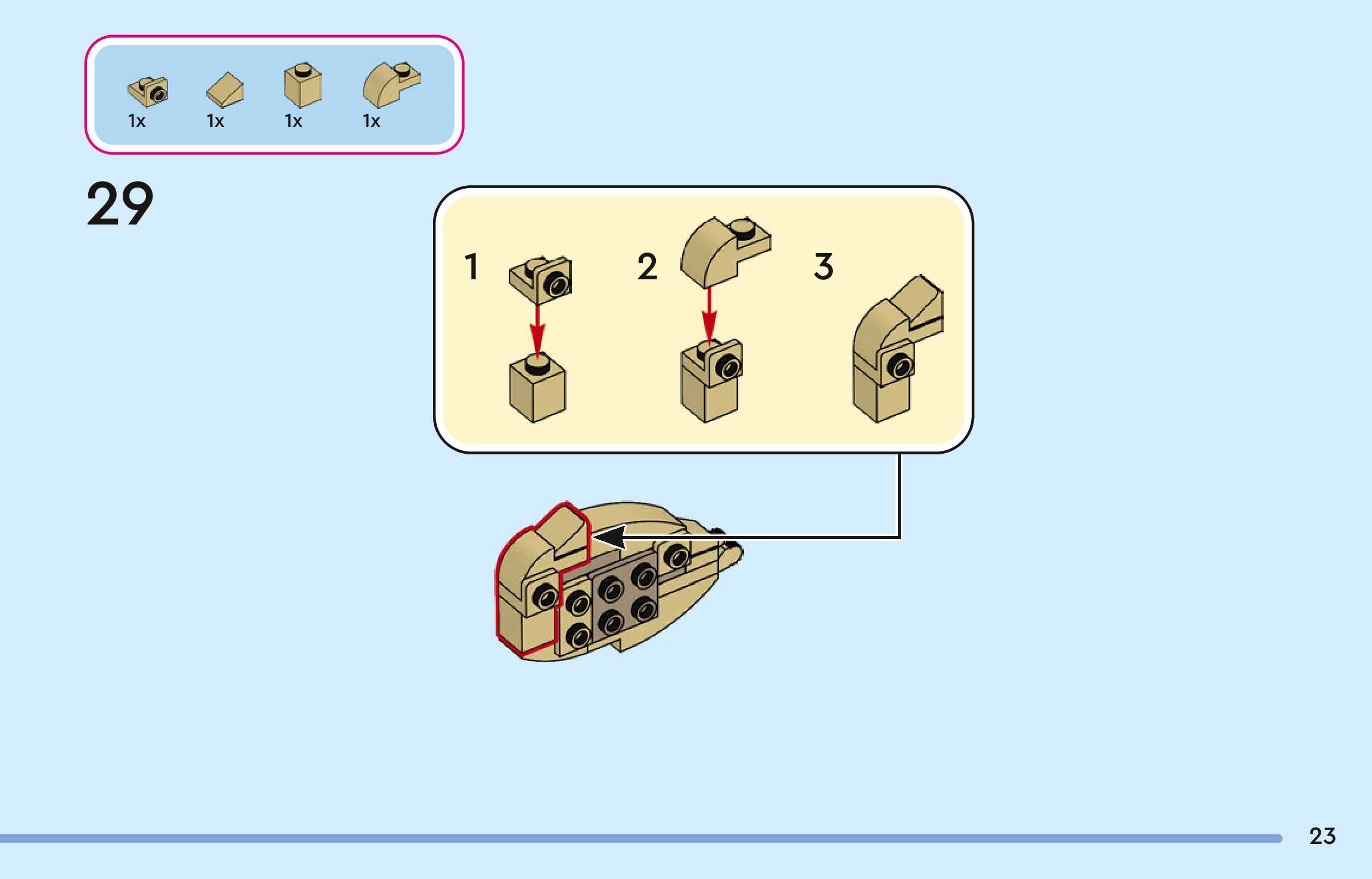 1x 1x 1x 1x

29

1

2

3

23