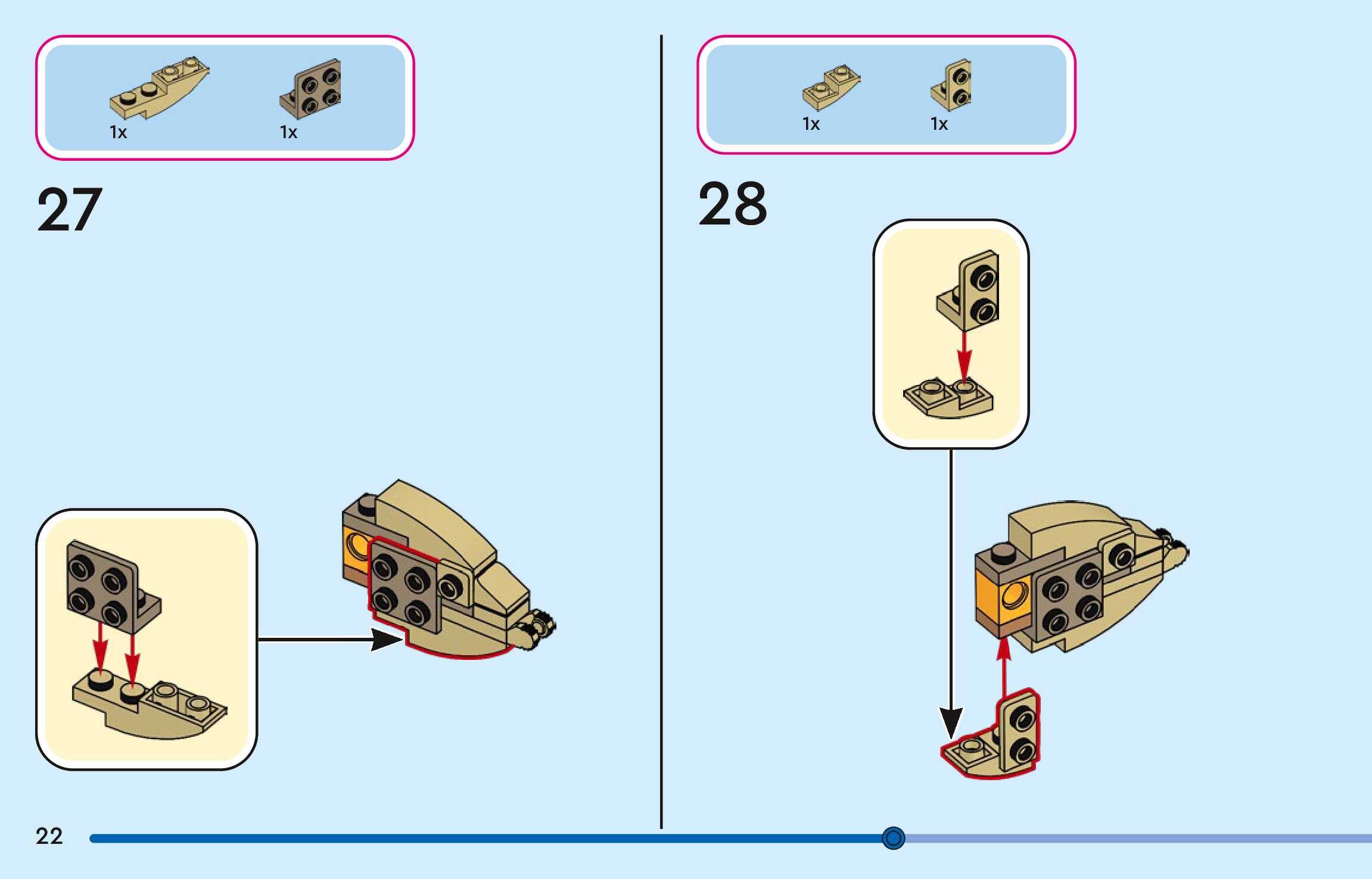 1x
1x

27

1x
1x

28

22