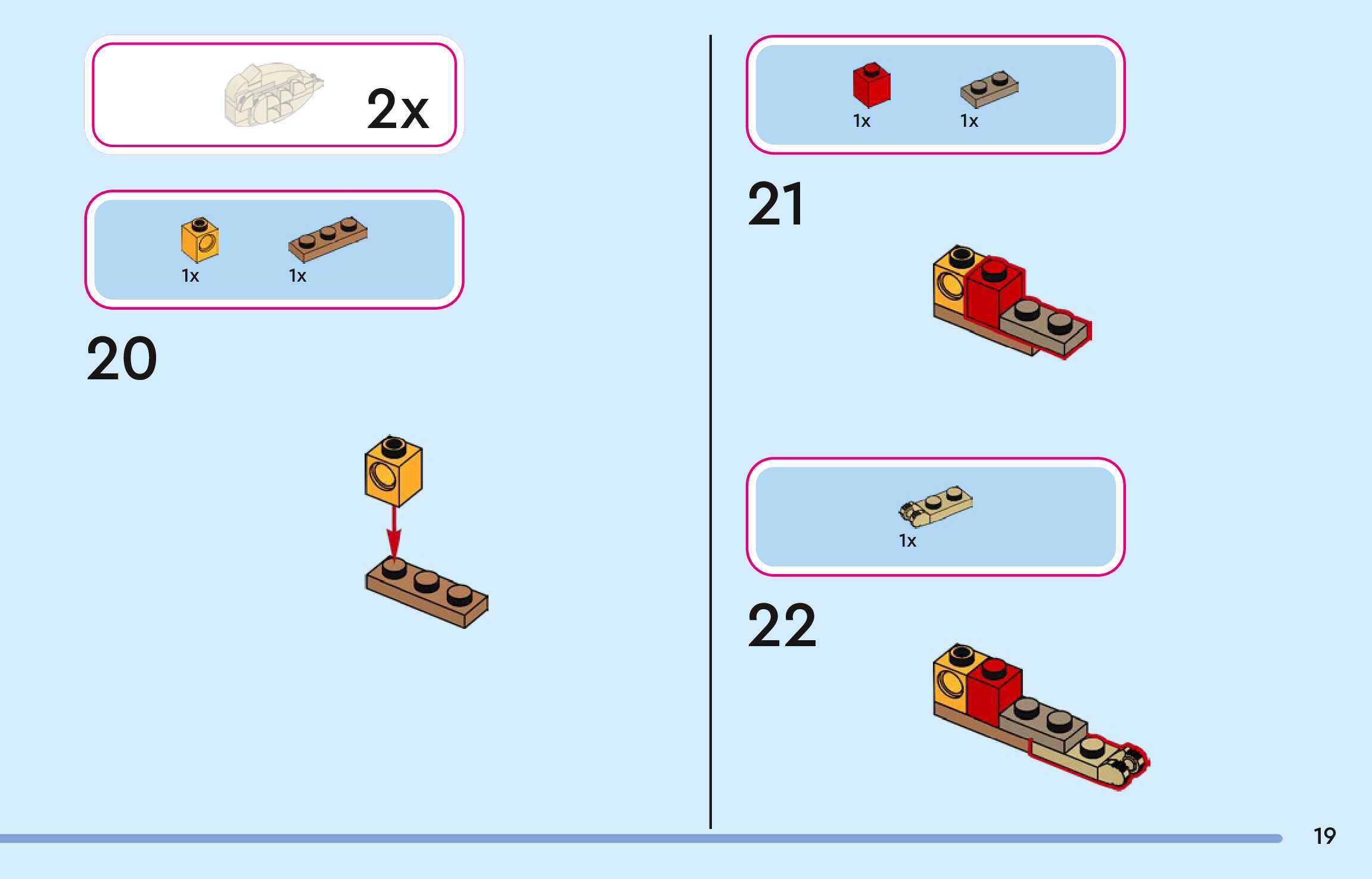 2x

1x 1x

20

1x 1x

21

1x

22

19