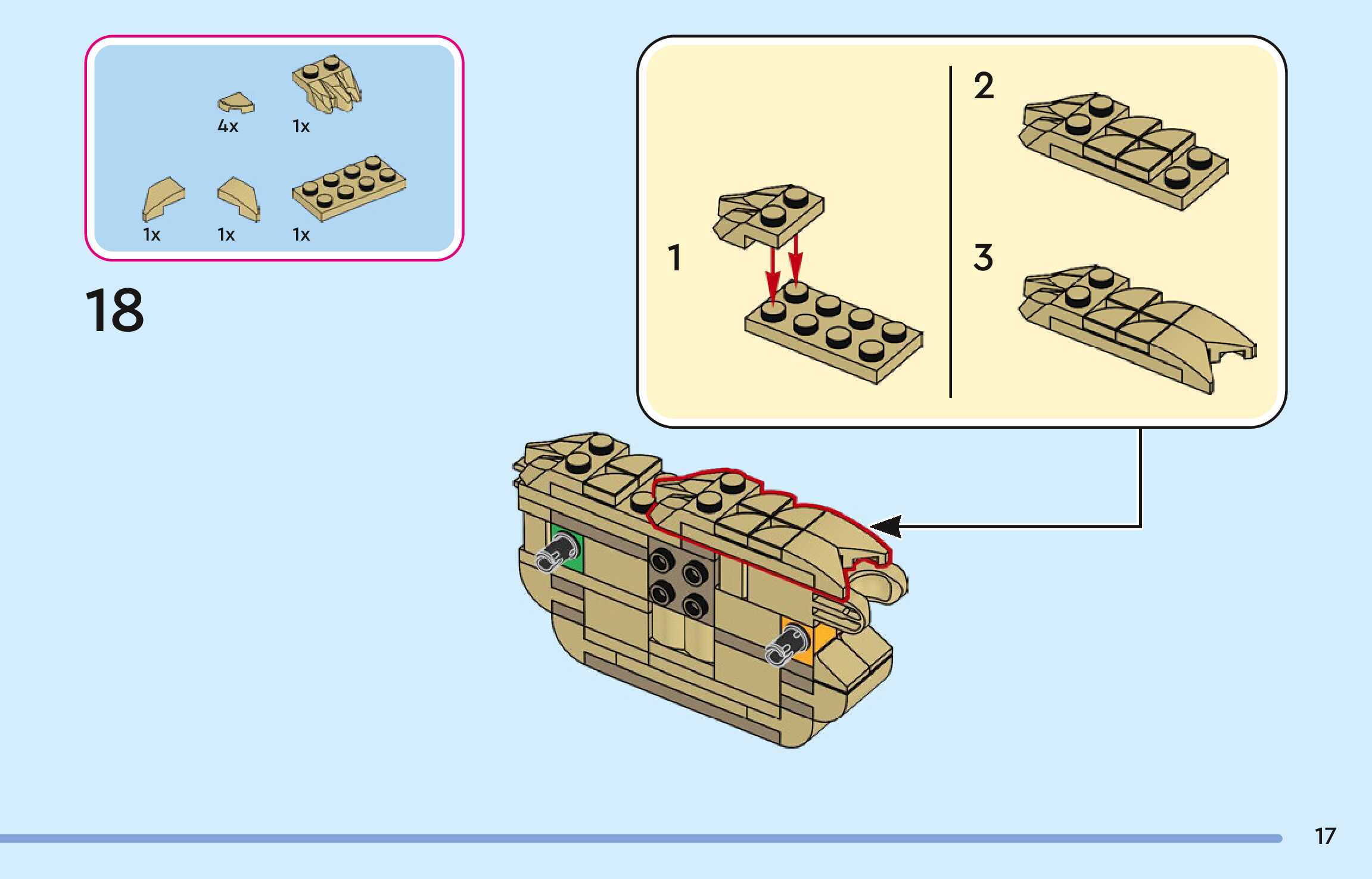 4x 1x

1x 1x 1x

18

1

2

3

17