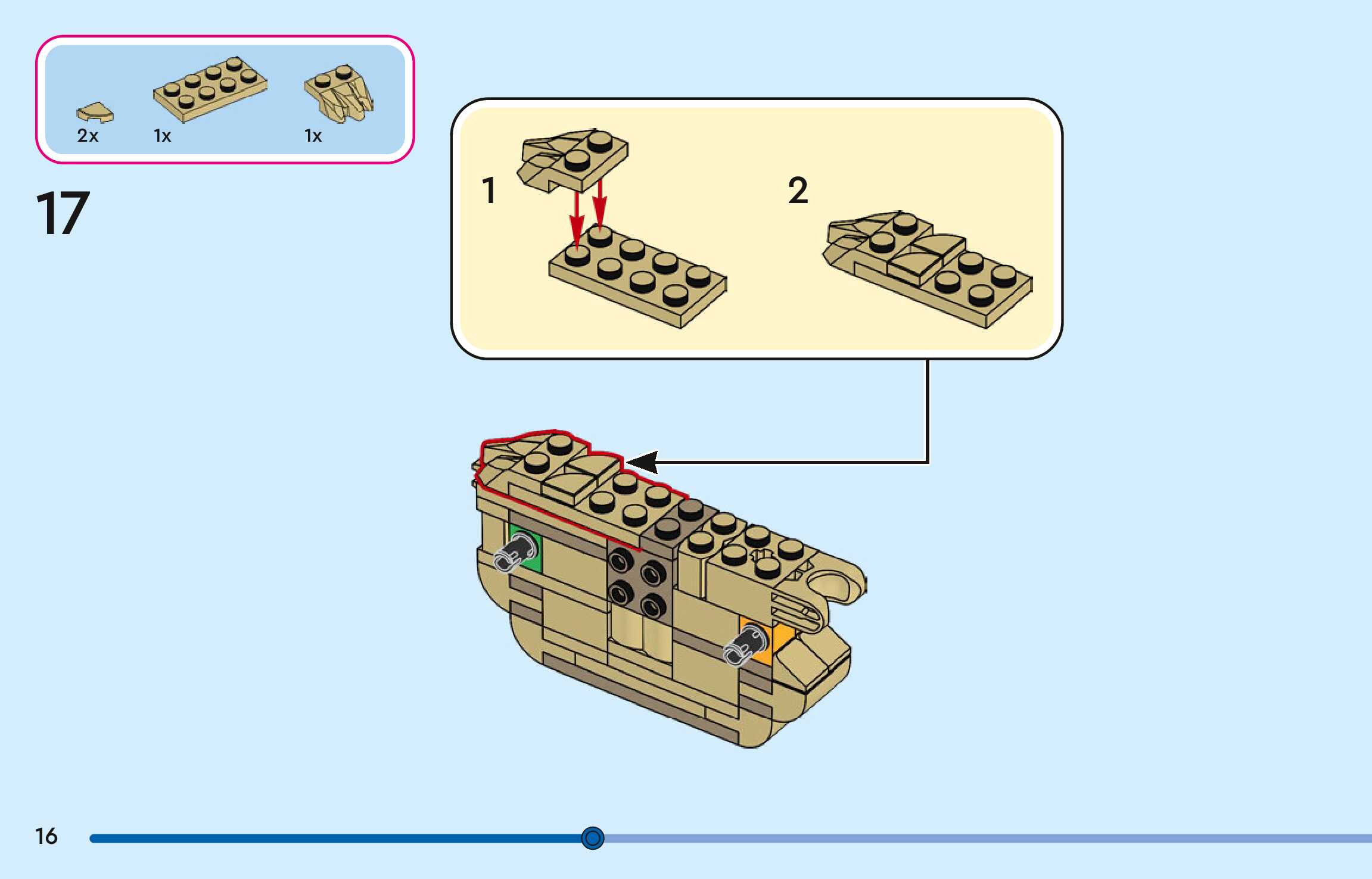 2x
1x
1x

17

1

2

16