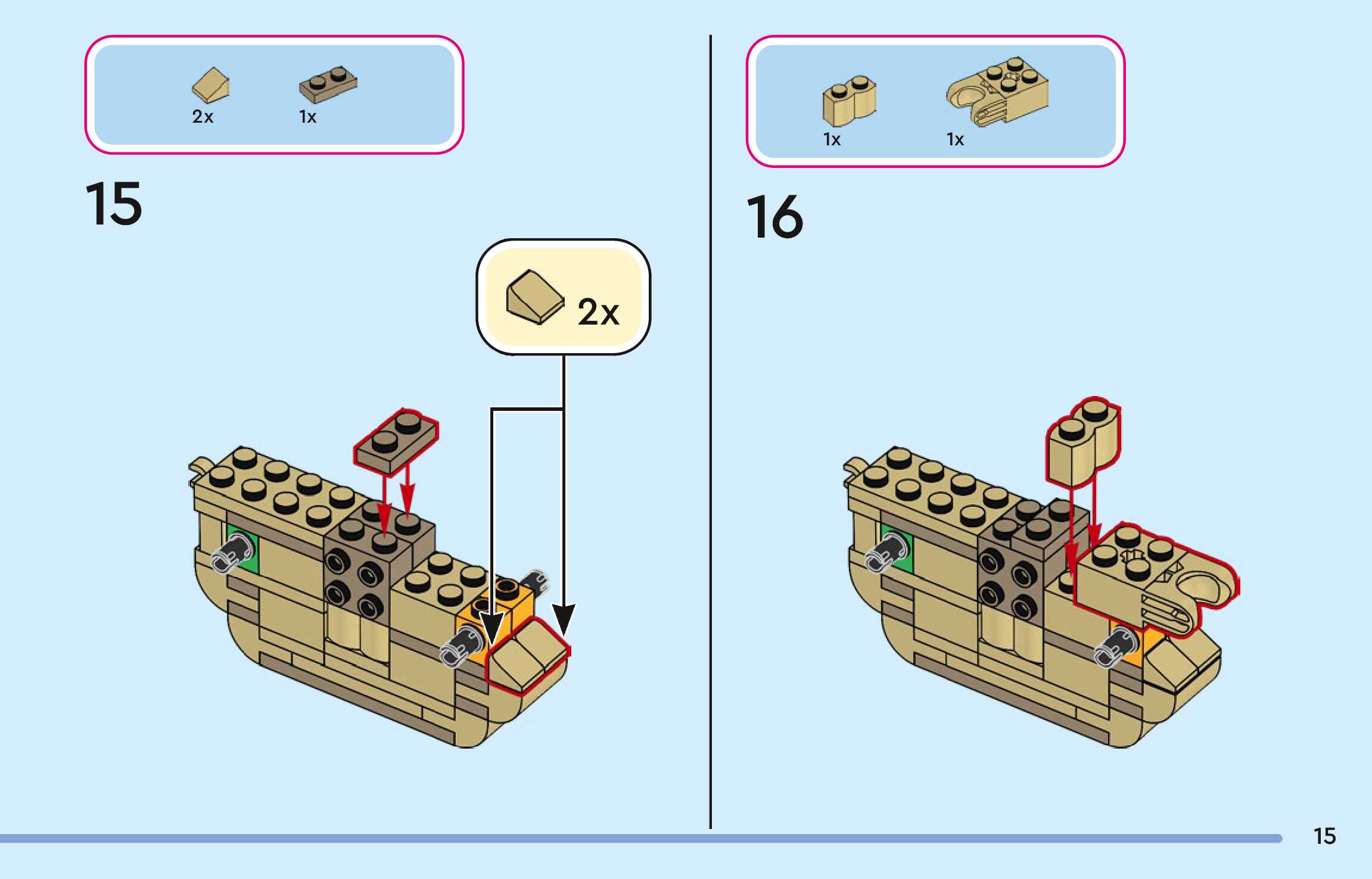 2x 1x

15

2x

1x 1x

16

15