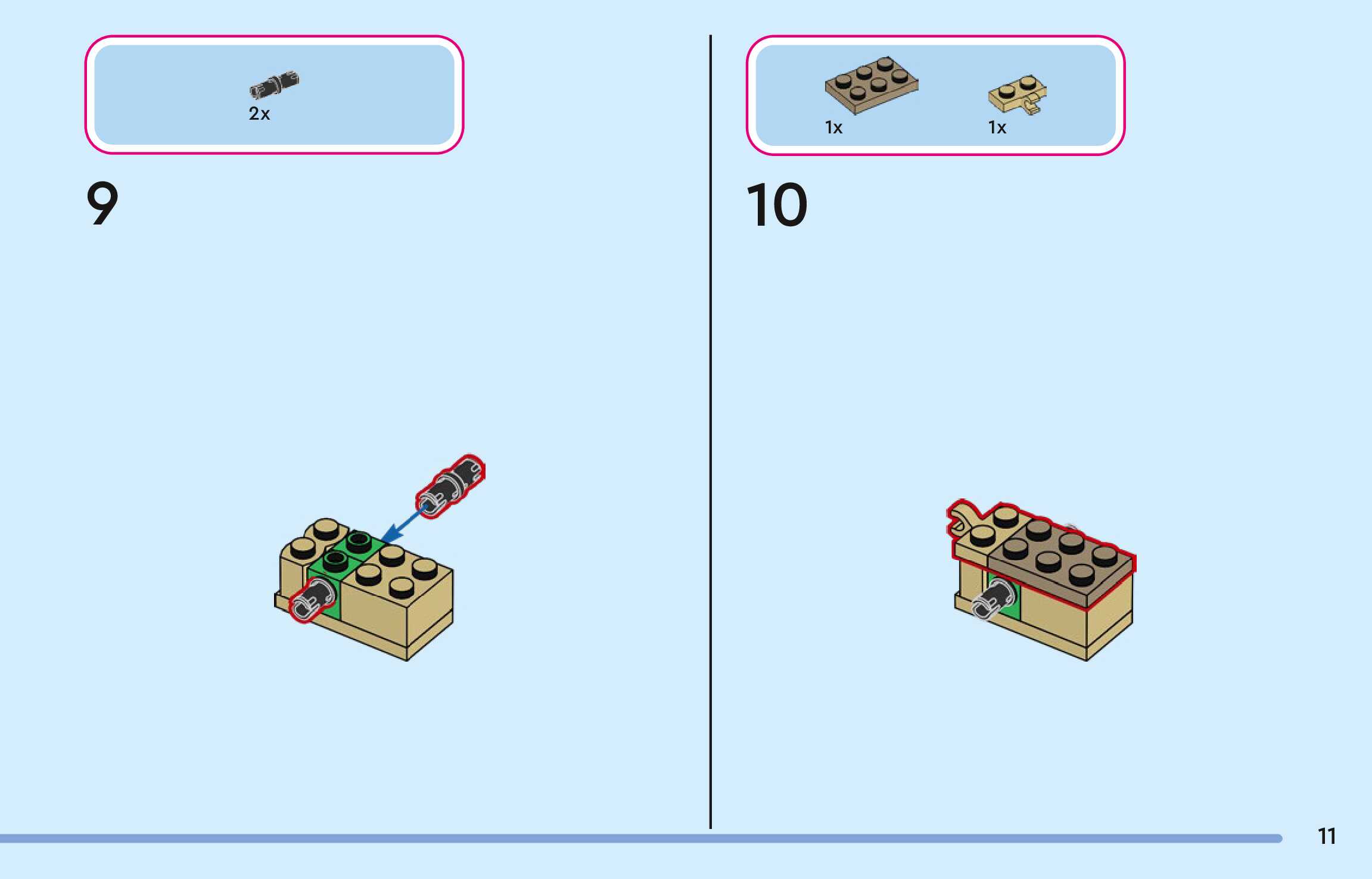 2x

9

1x

1x

10

11