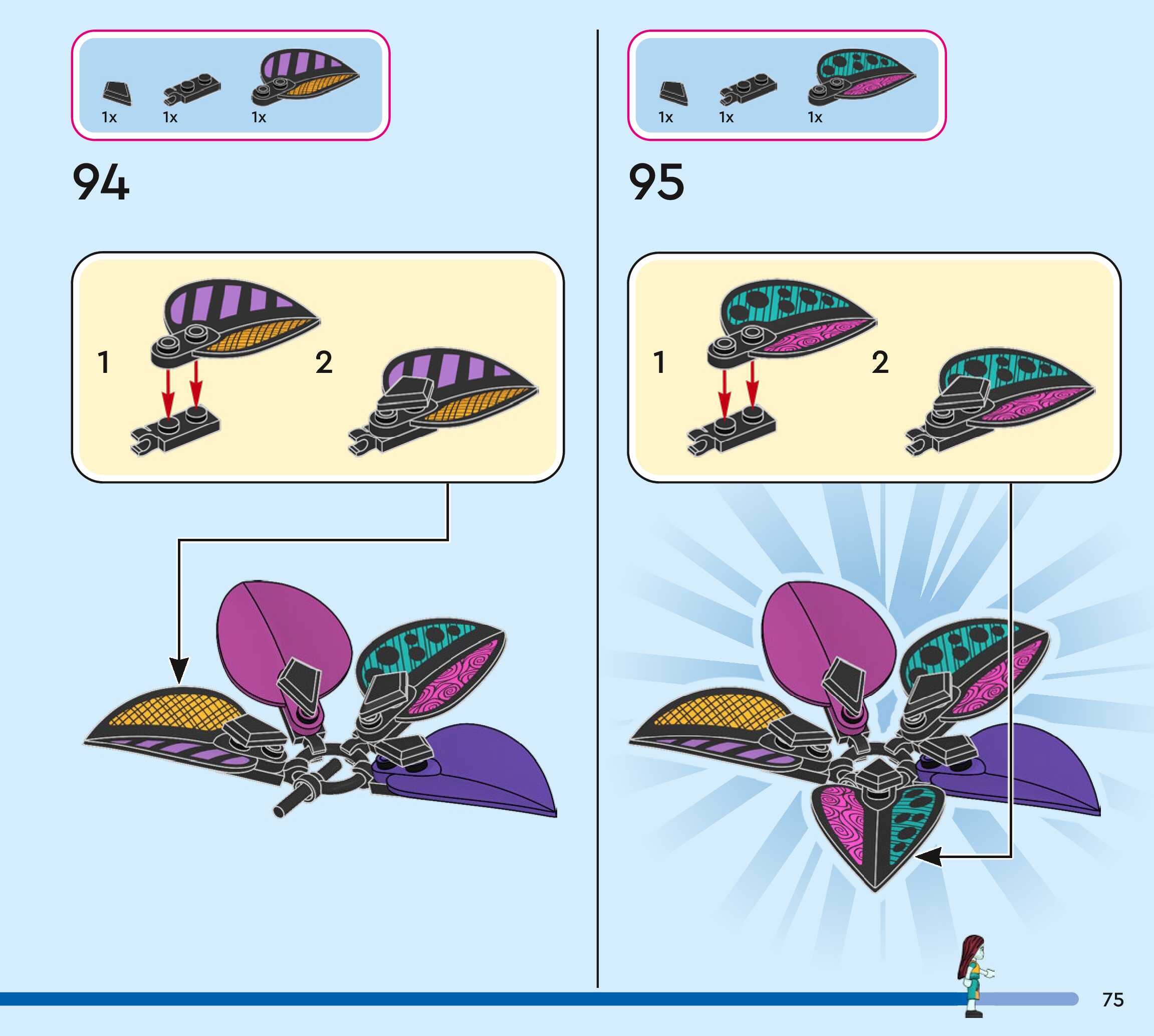 1x 1x 1x

94

1

2

1x 1x 1x

95

1

2

75