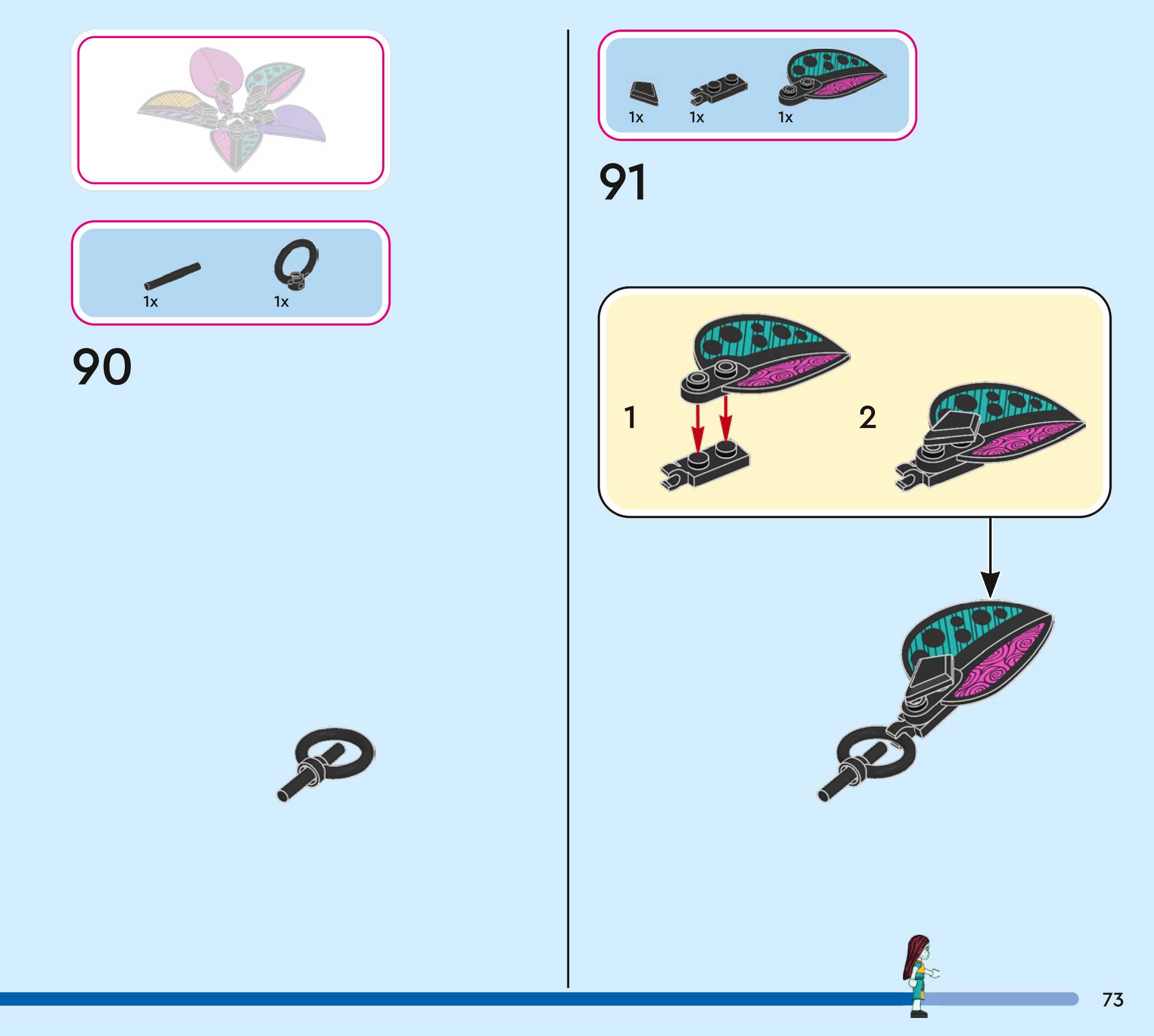 1x 1x

90

1x 1x 1x

91

1

2

73