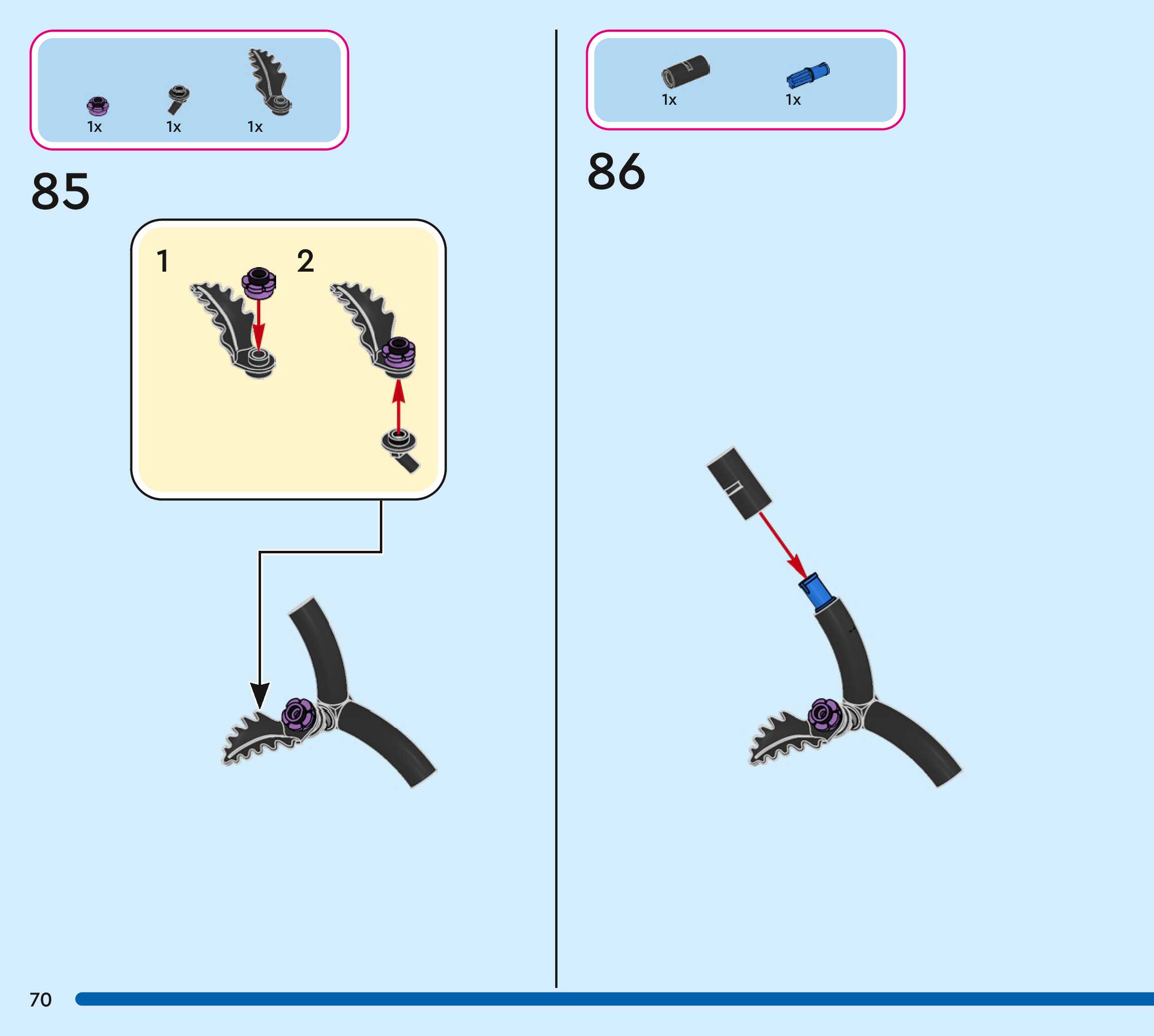 1x 1x 1x

85

1 2

1x 1x

86

70