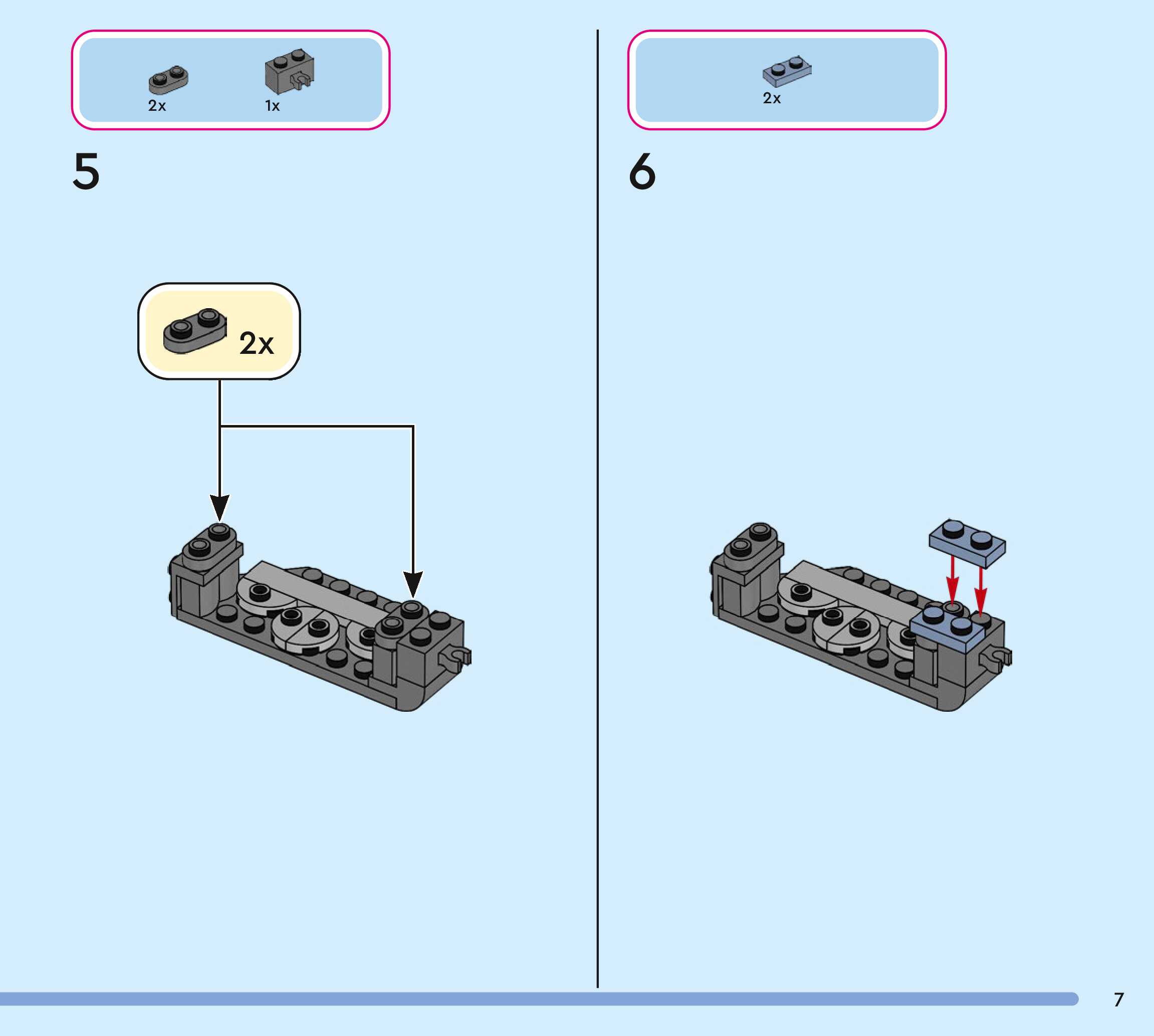 2x
1x

5

2x

2x

6

7