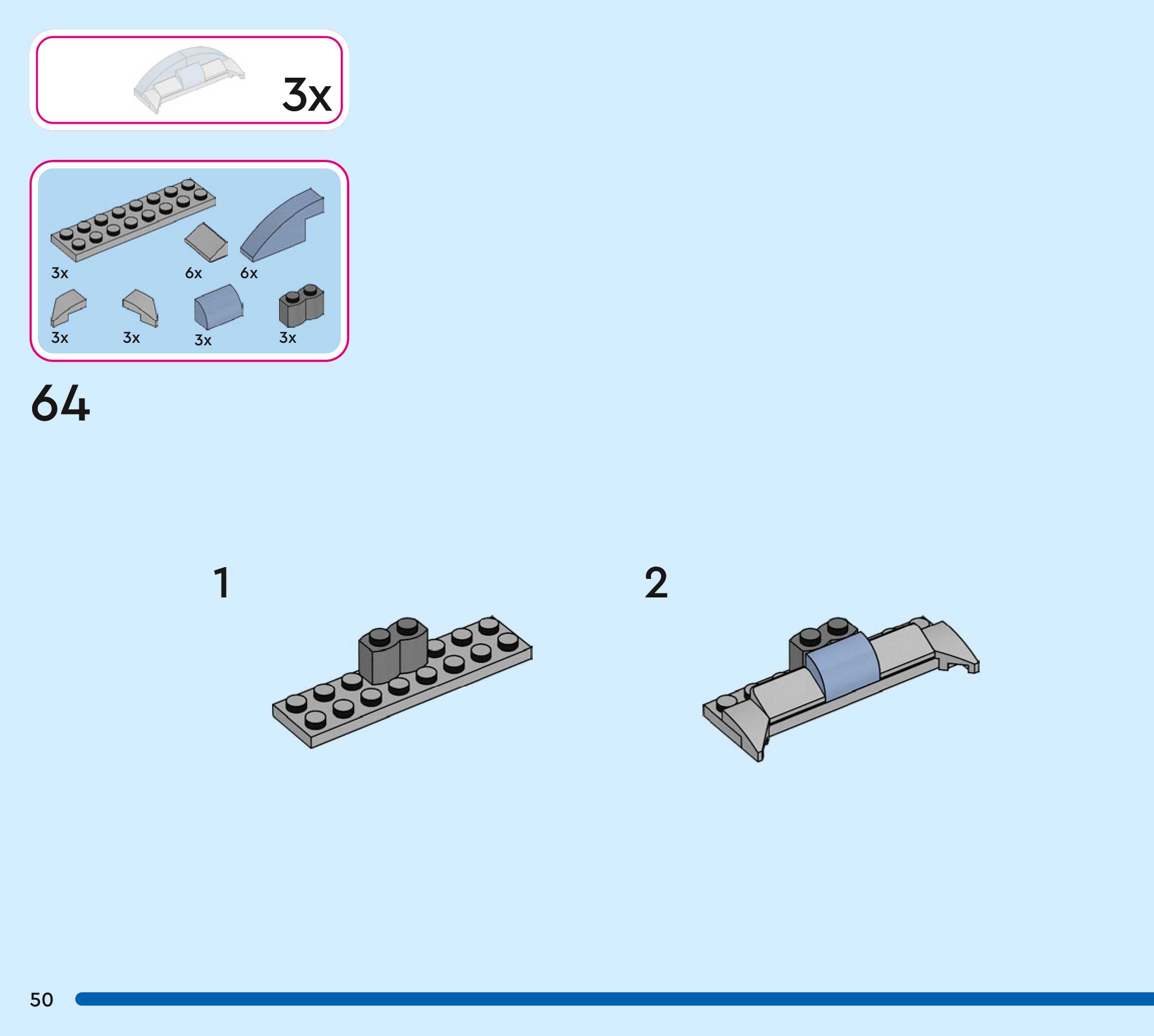 3x

3x
6x
6x
3x
3x
3x
3x

64

1

2

50