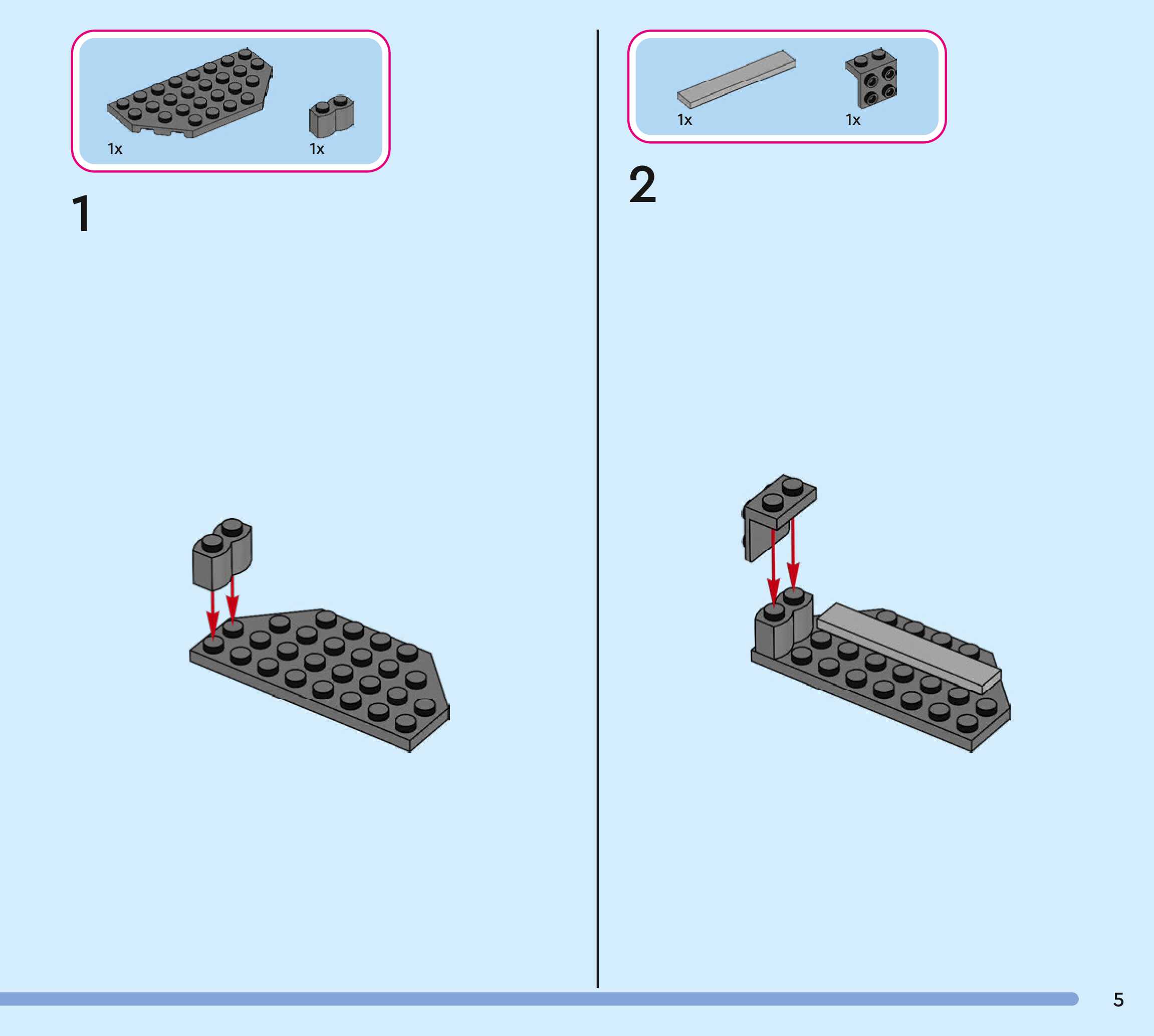 1x

1x

1

1x

1x

2

5