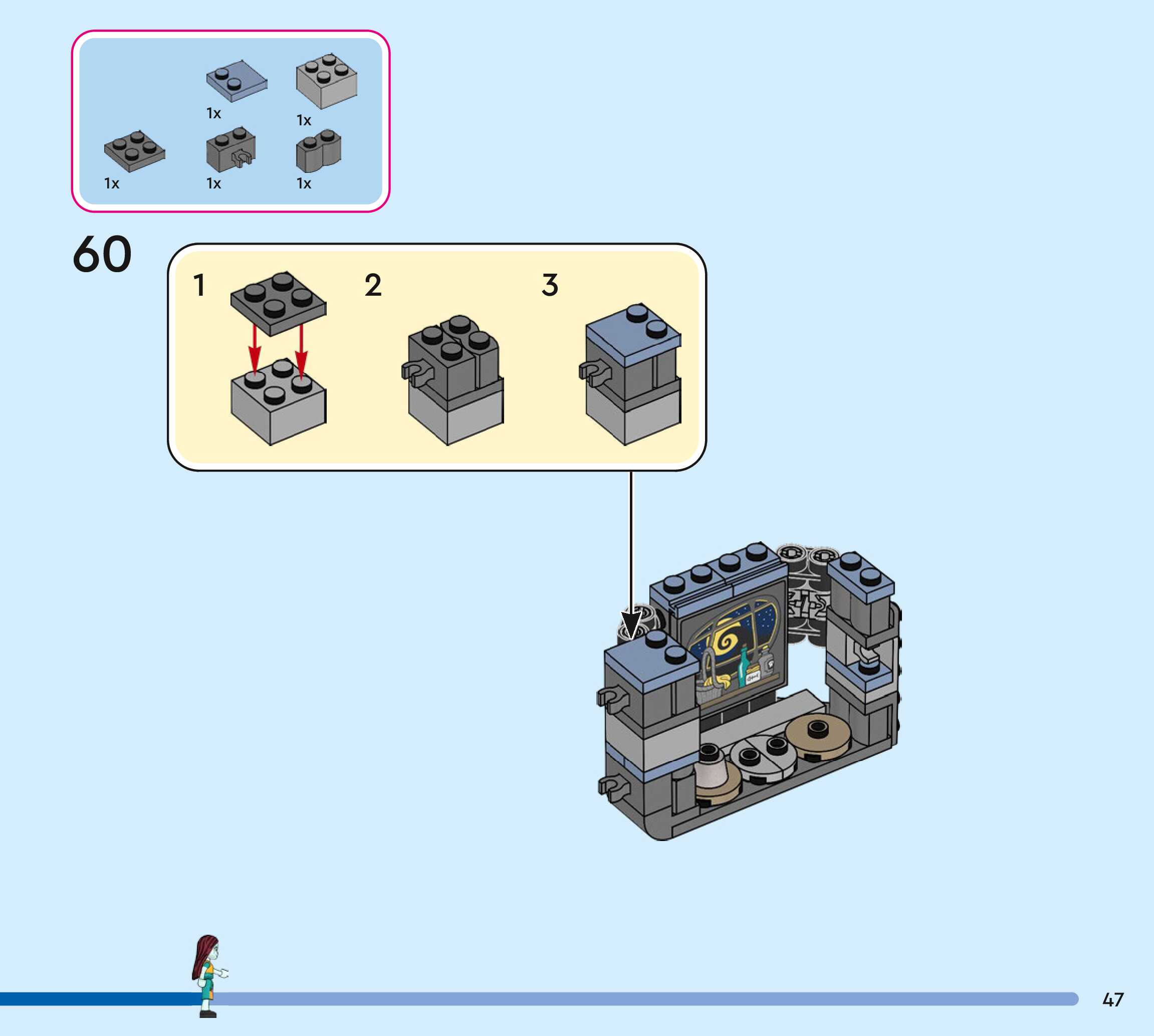 1x
1x
1x
1x
1x

60

1
2
3

47