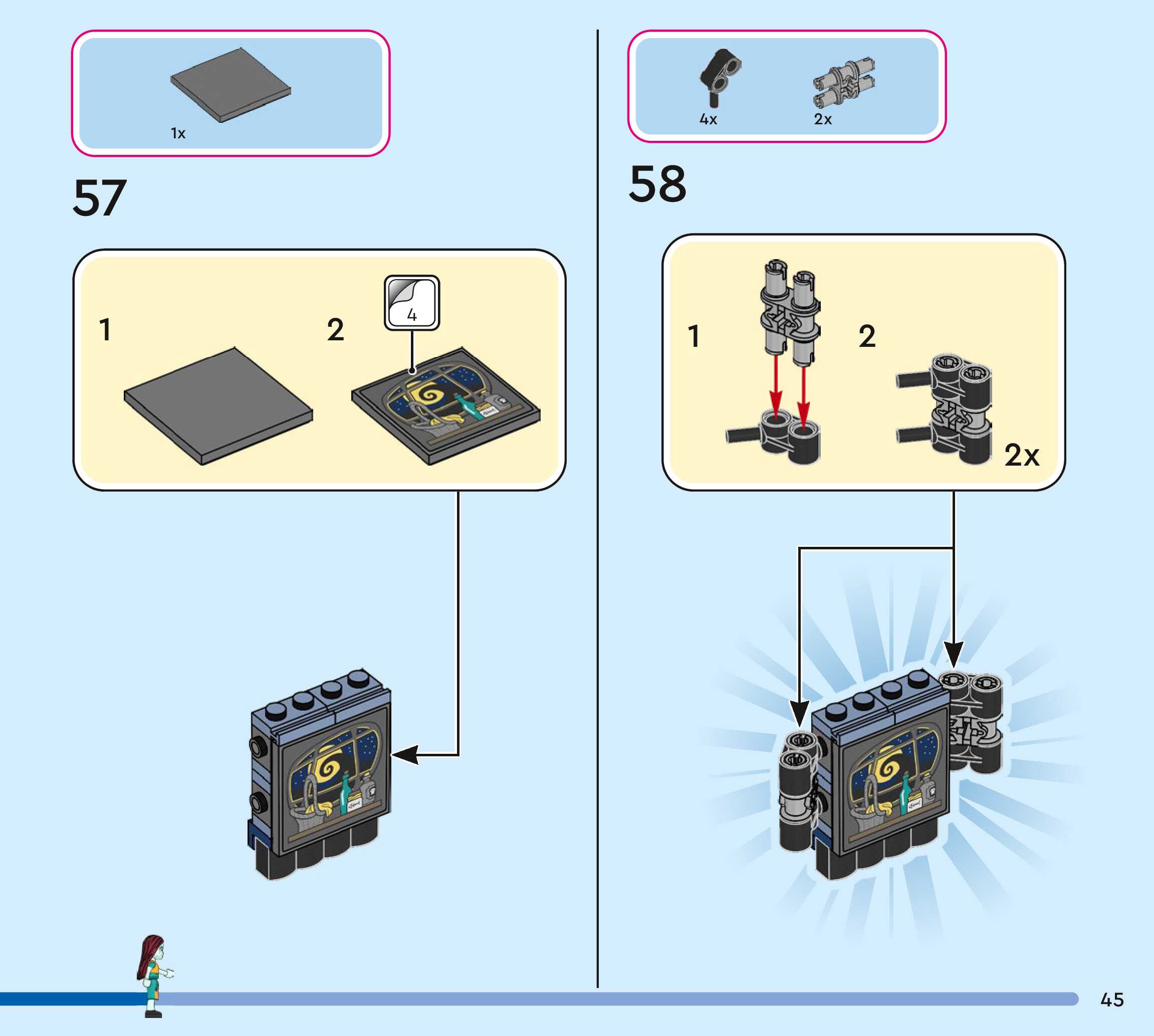 1x

57

1

2

4

4x

2x

58

1

2

2x

45