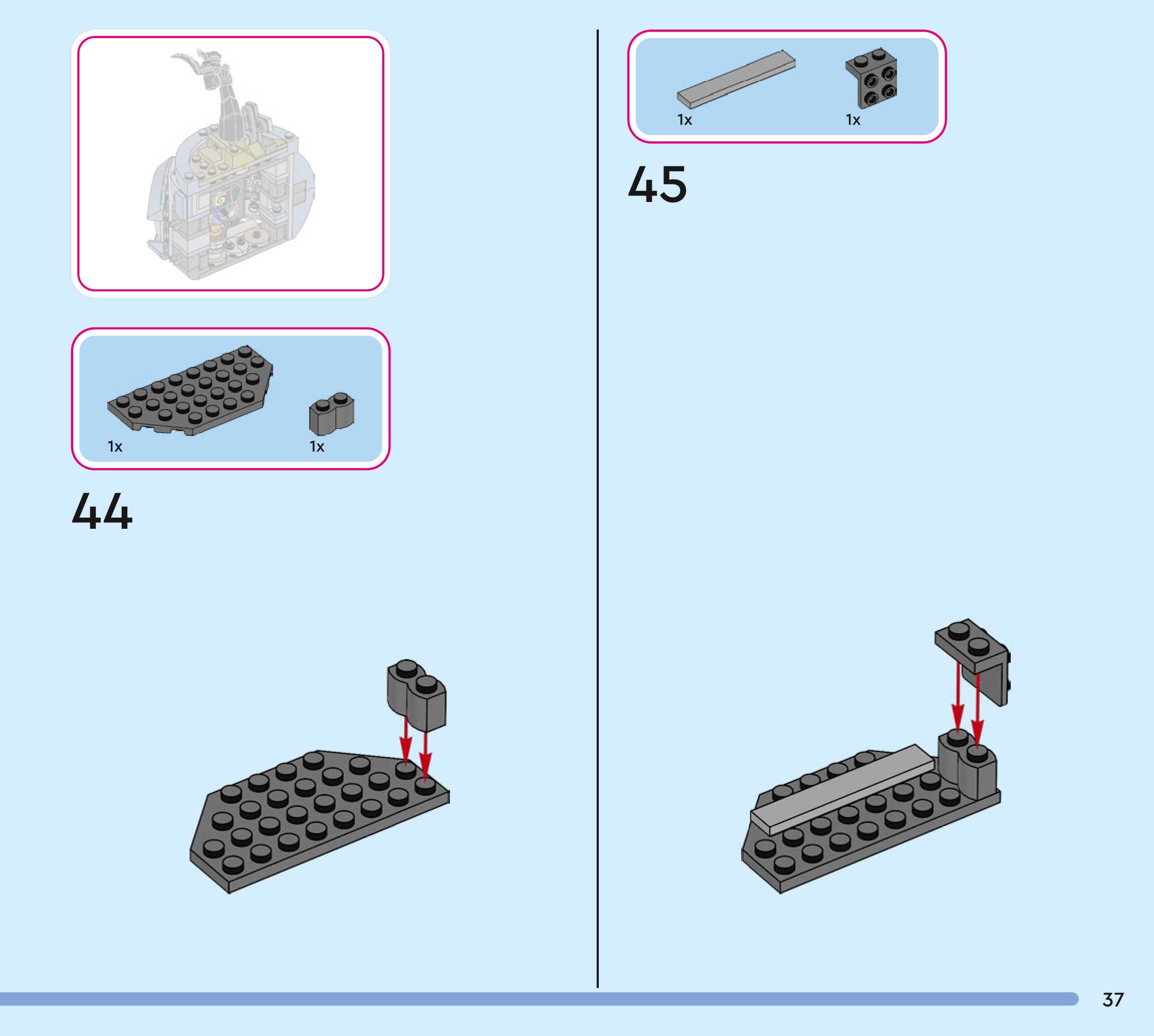 1x

1x

44

1x

1x

45

37