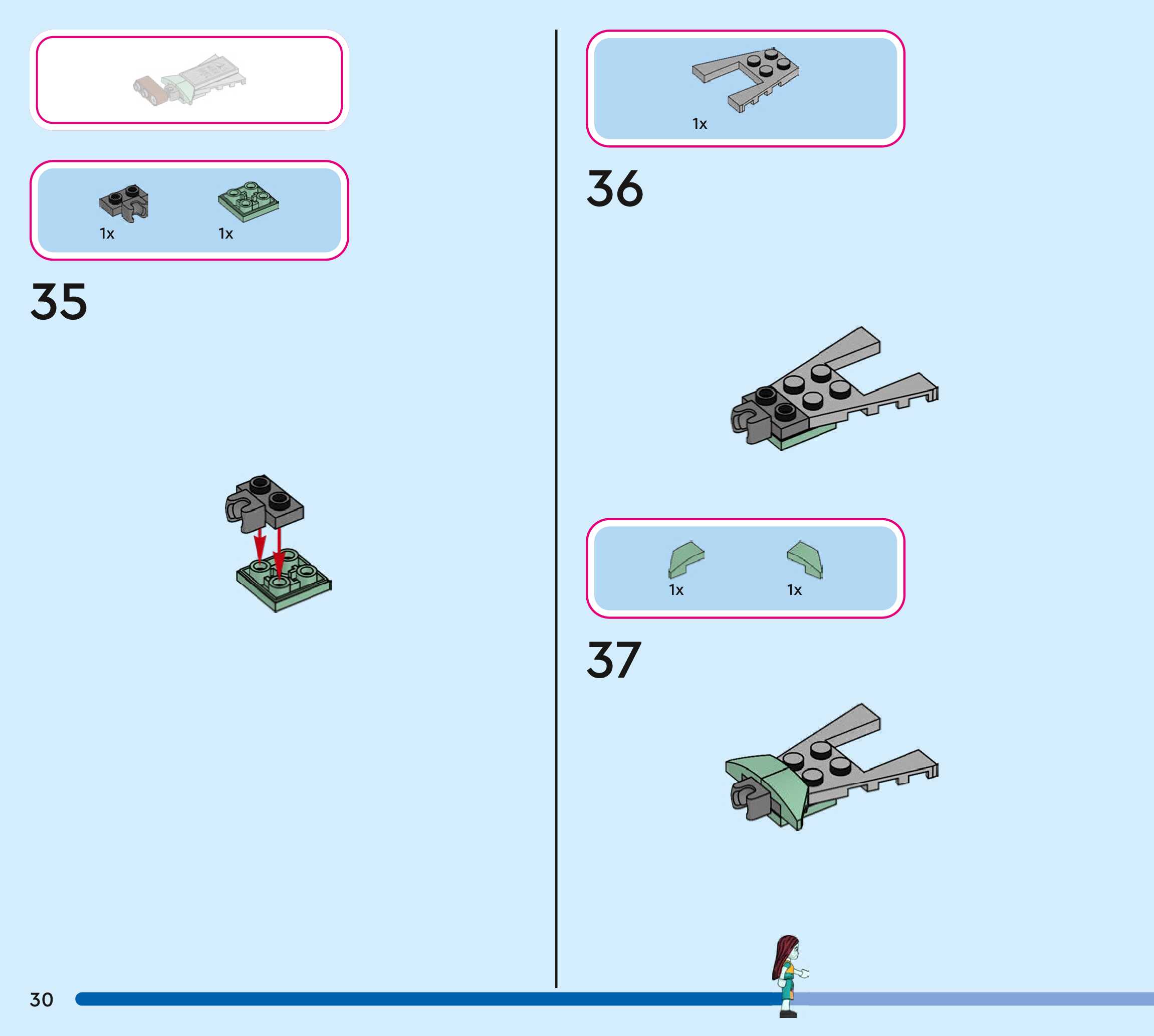 1x 1x

35

1x

36

1x 1x

37

30