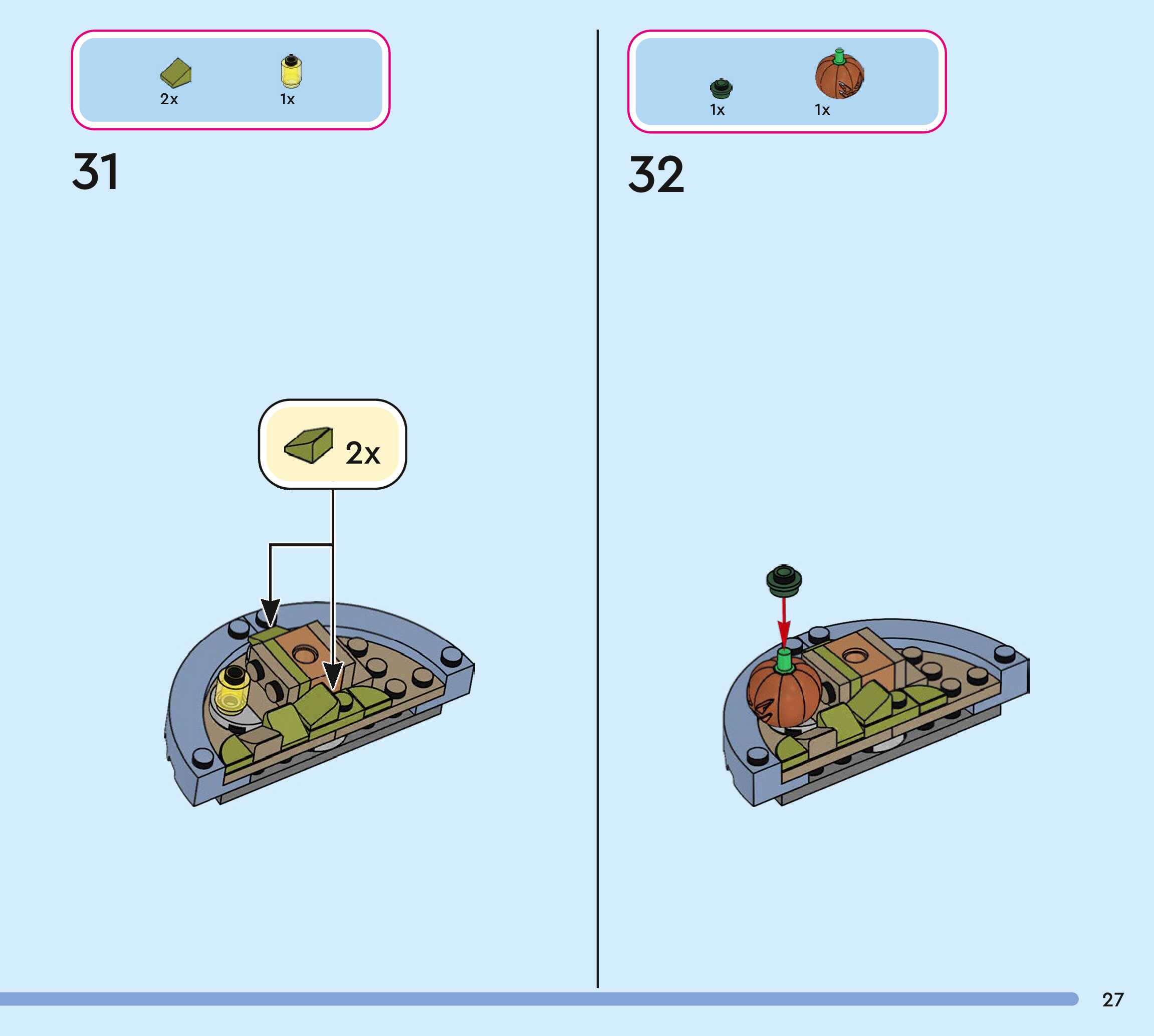 2x 1x

31

2x

1x 1x

32

27