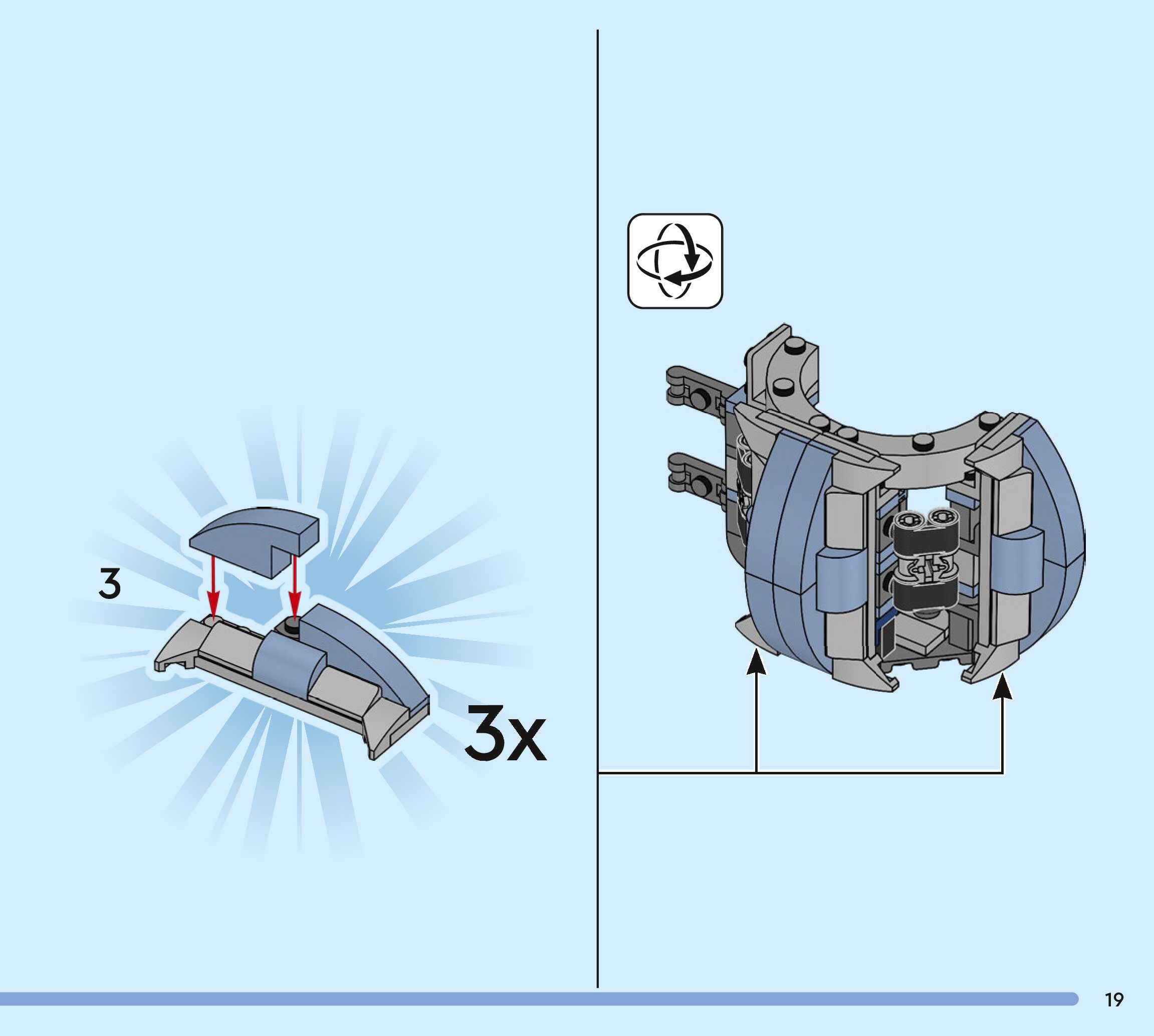 3

3x

19