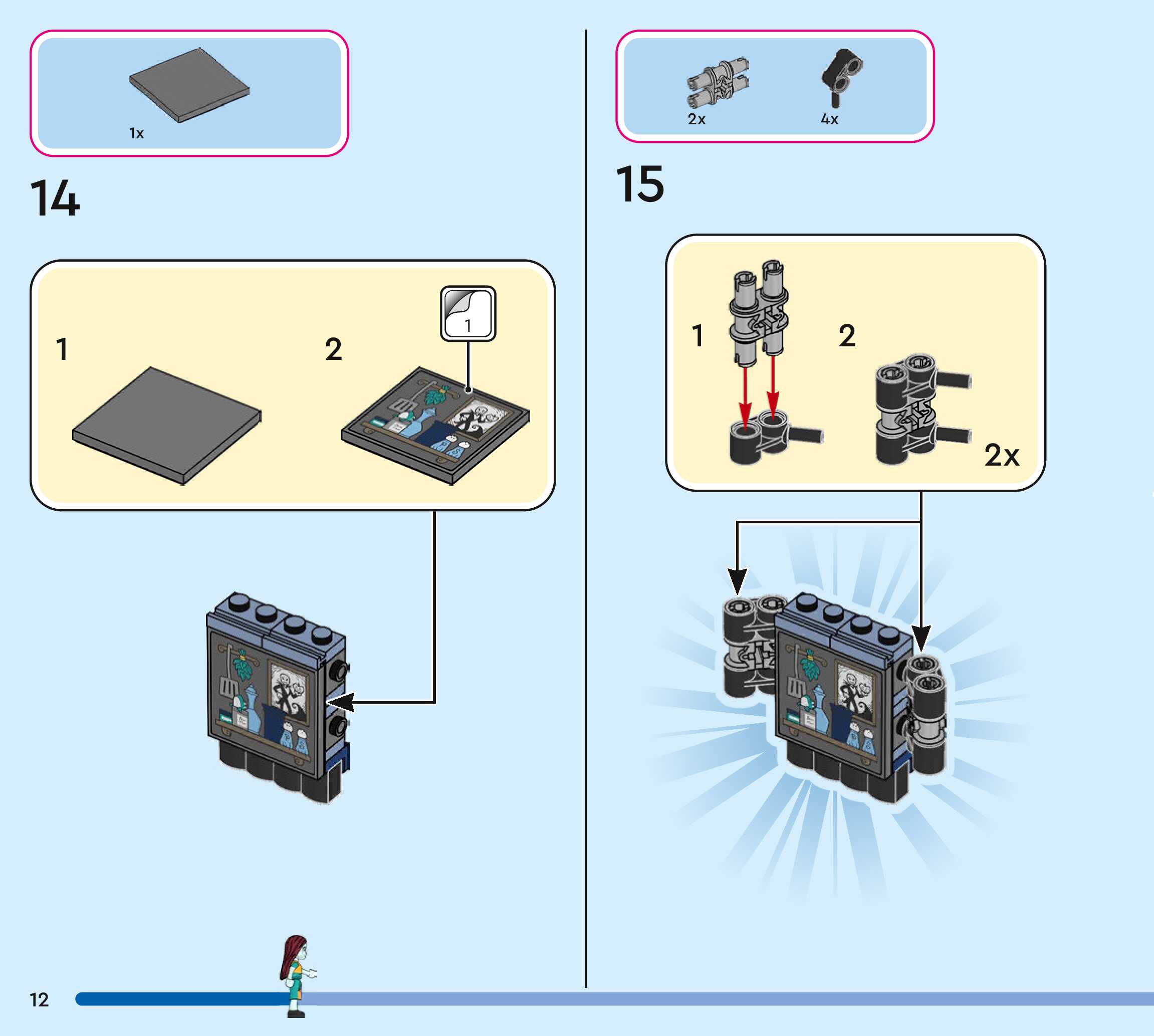 1x

14

1

2

1

2x

4x

15

1

2

2x

12