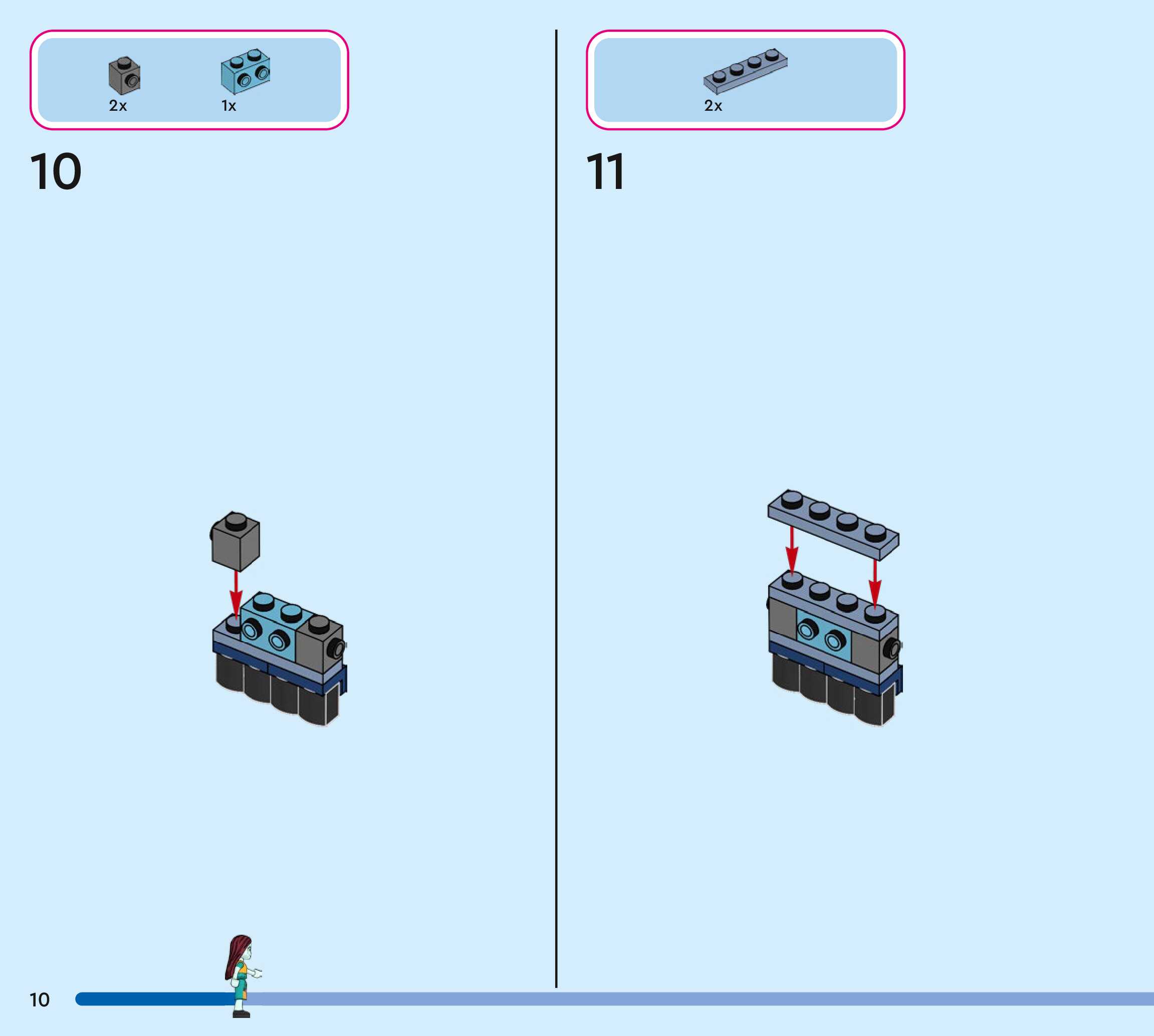 2x
1x

10

2x

11

10