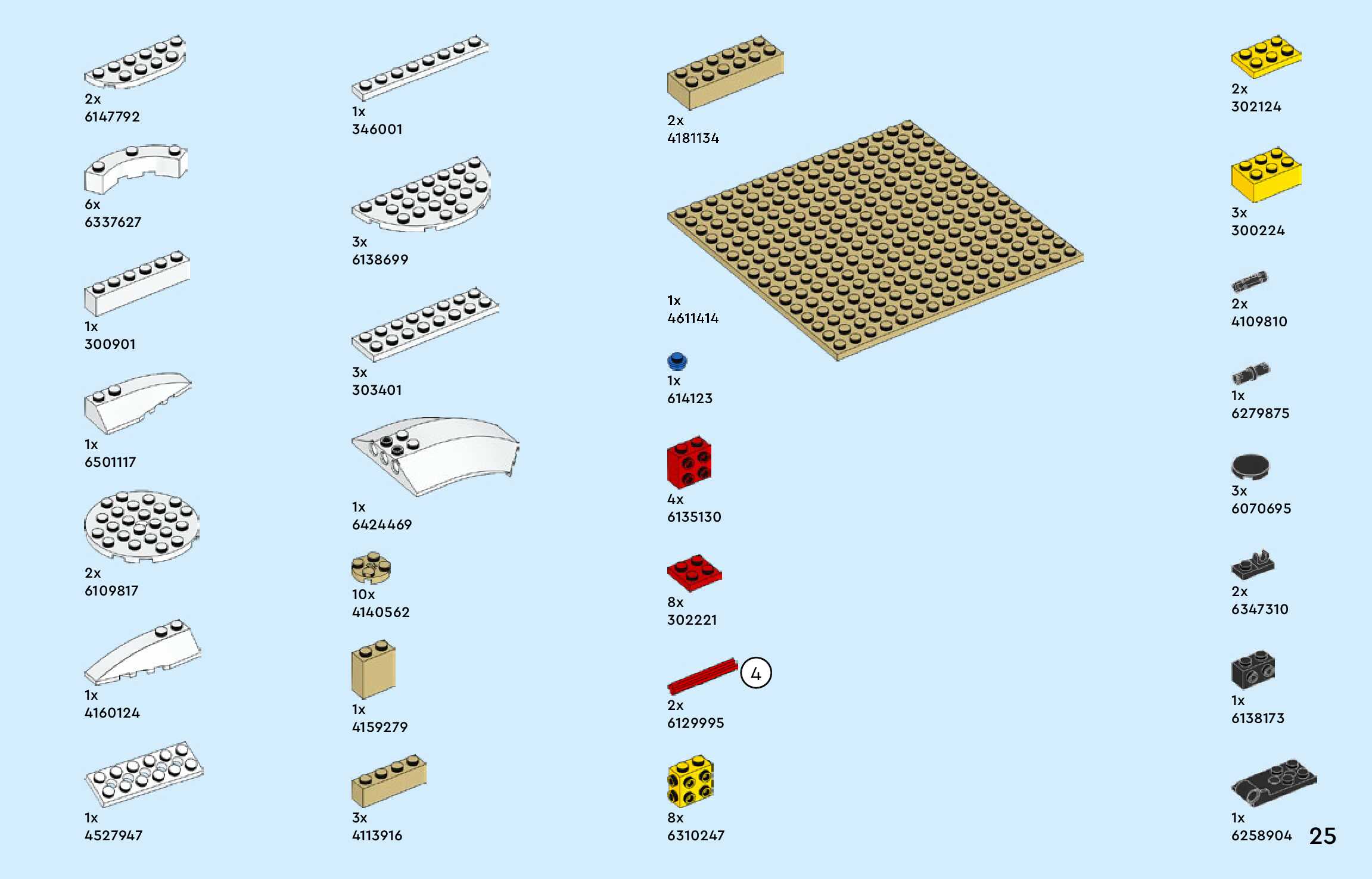 2x
6147792

6x
6337627

1x
300901

1x
6501117

2x
6109817

1x
4160124

1x
4527947

1x
346001

3x
6138699

3x
303401

1x
6424469

10x
4140562

1x
4159279

3x
4113916

2x
4181134

1x
4611414

1x
614123

4x
6135130

8x
302221

4

2x
6129995

8x
6310247

2x
302124

3x
300224

2x
4109810

1x
6279875

3x
6070695

2x
6347310

1x
6138173

1x
6258904

25