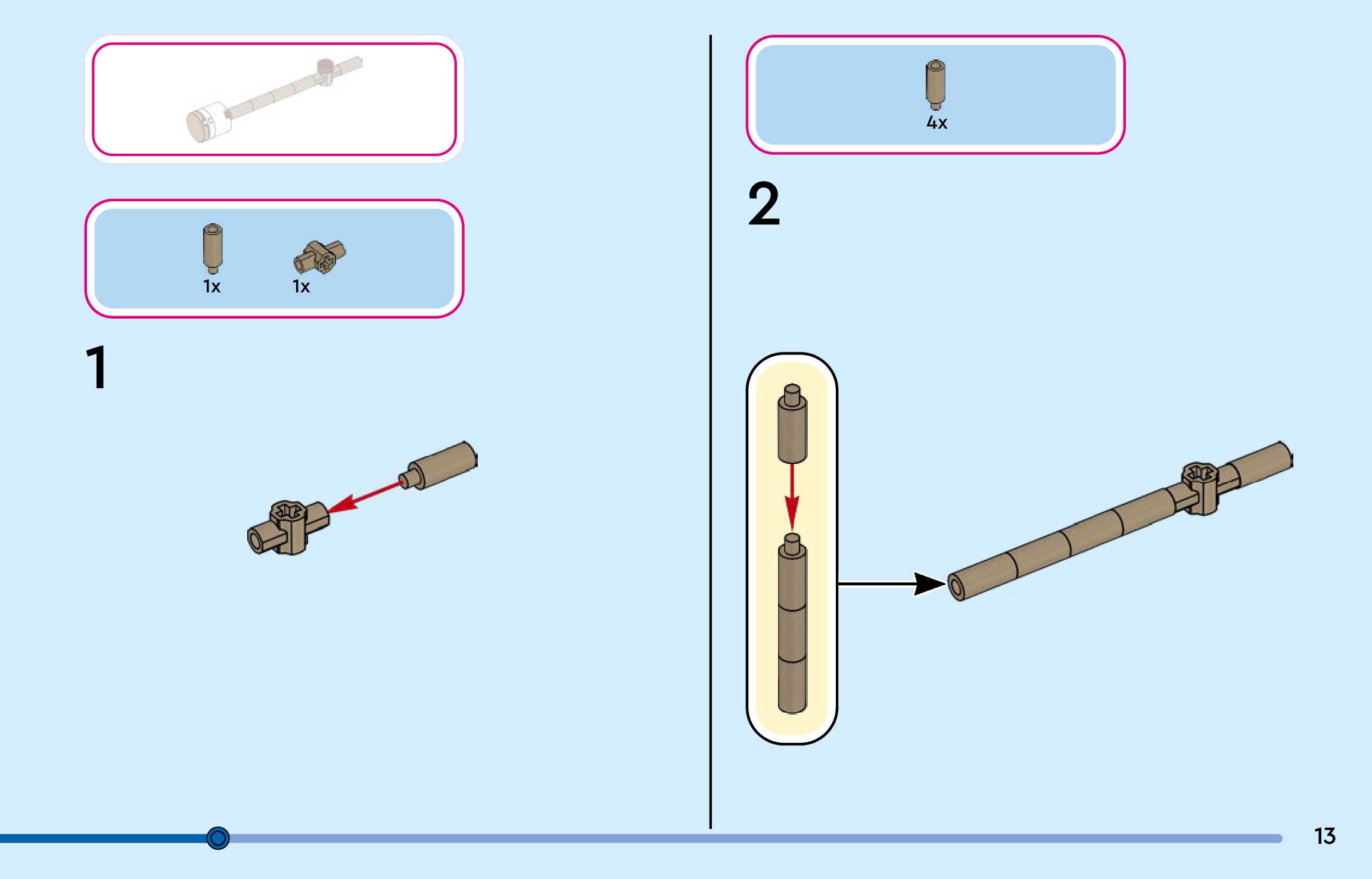 1x 1x

1

4x

2

13