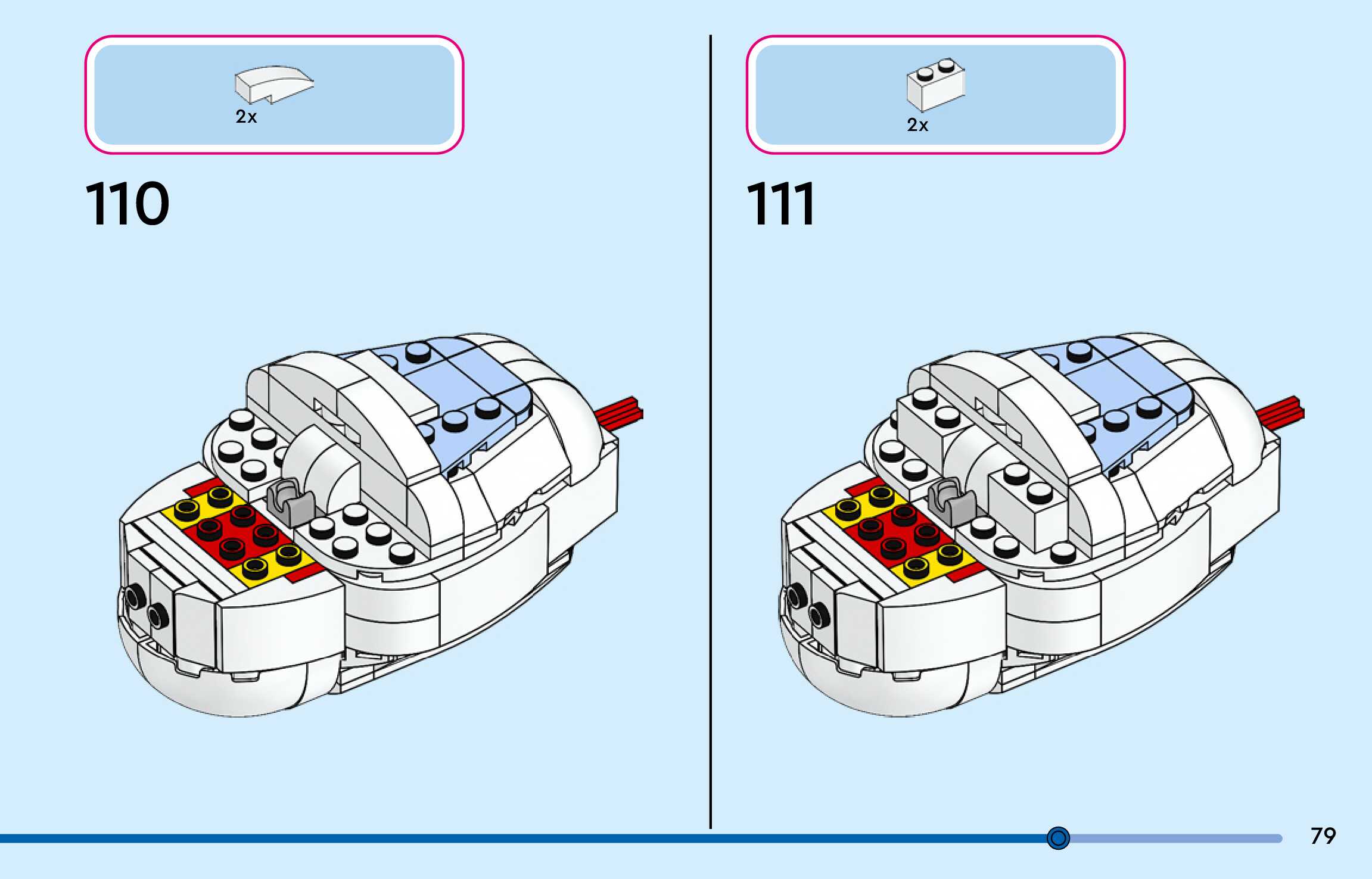 2x

110

2x

111

79