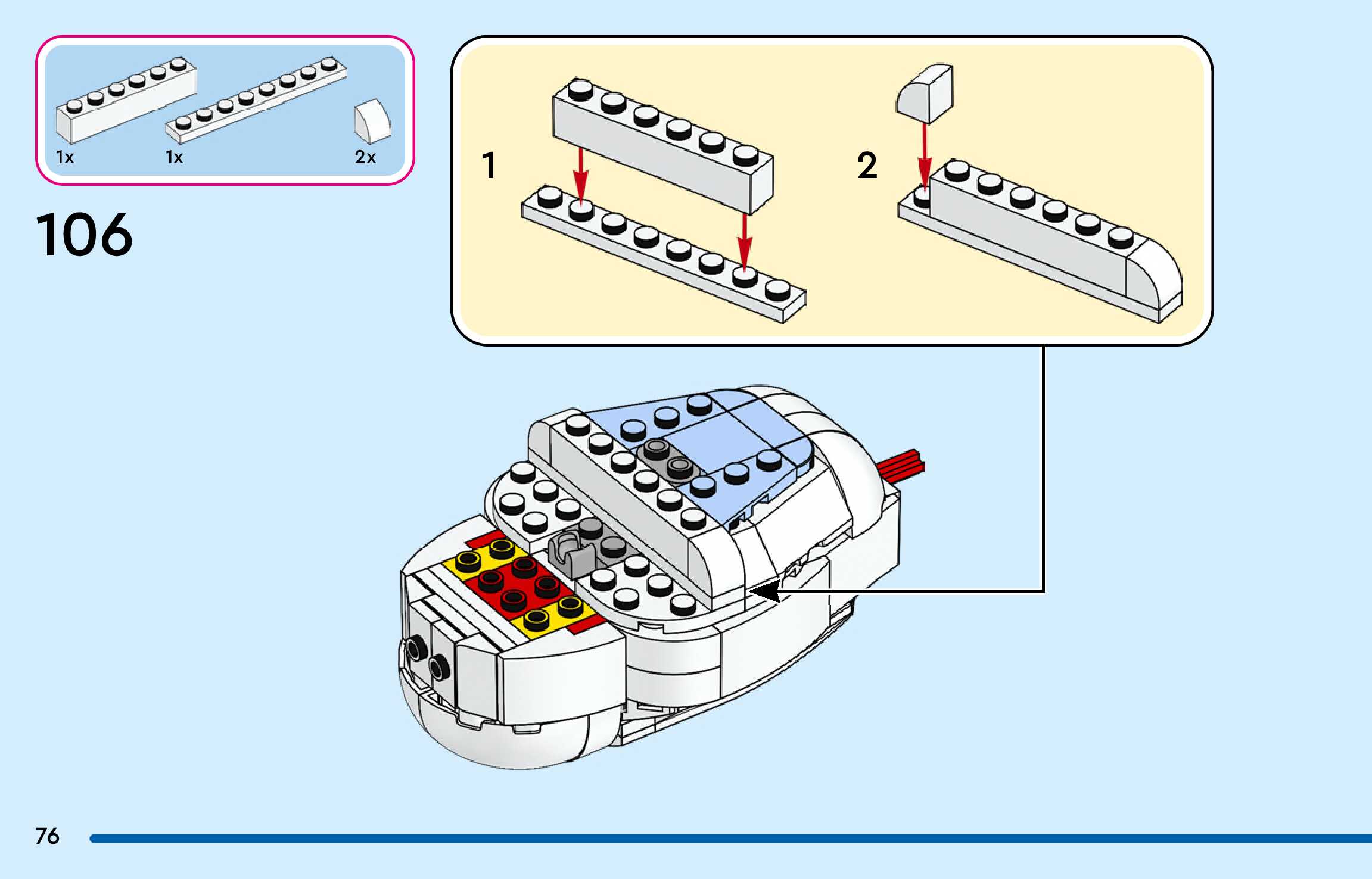 1x
1x
2x

106

1

2

76