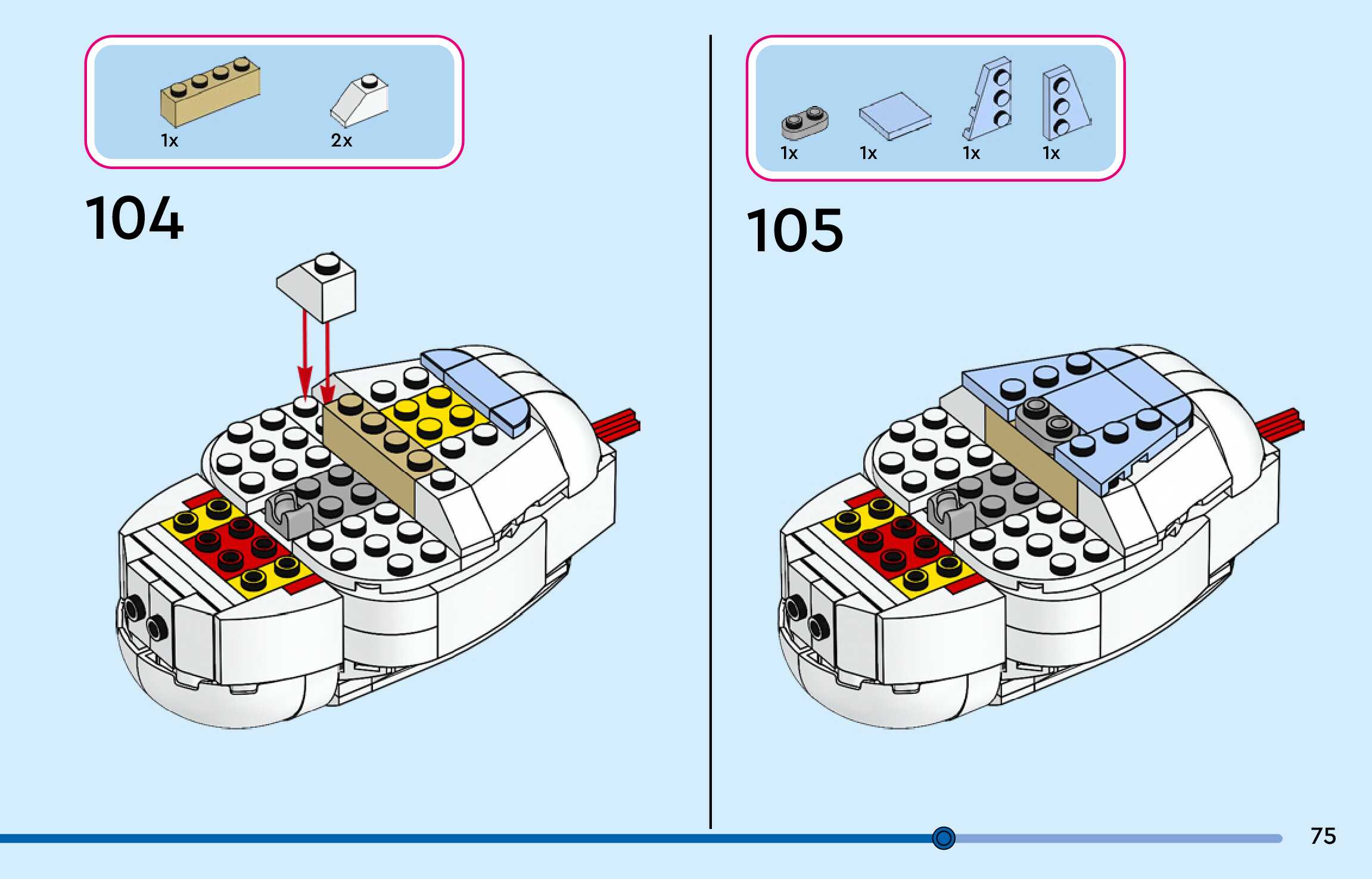 1x 2x

104

1x 1x 1x 1x

105

75