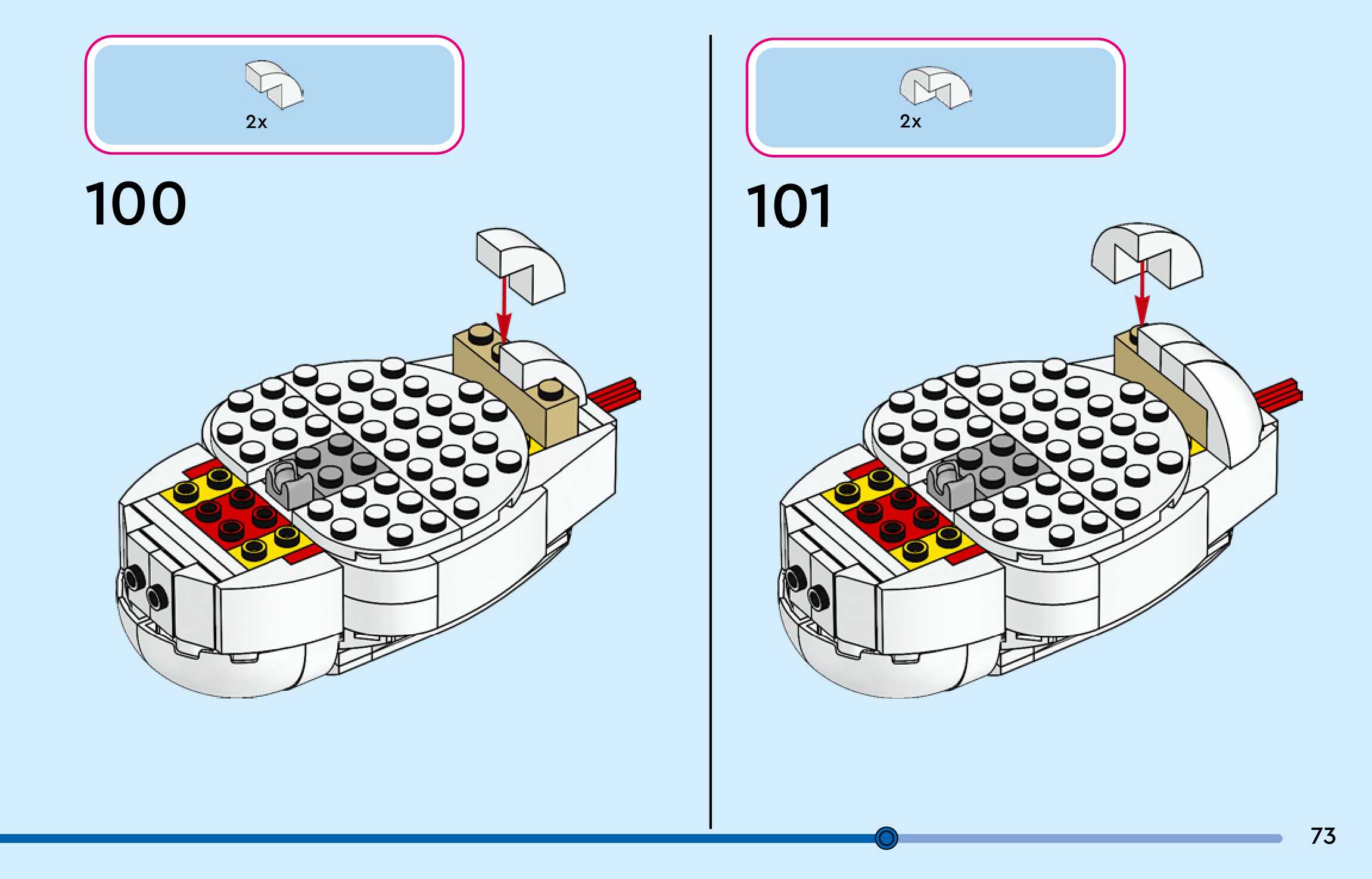 2x

100

2x

101

73